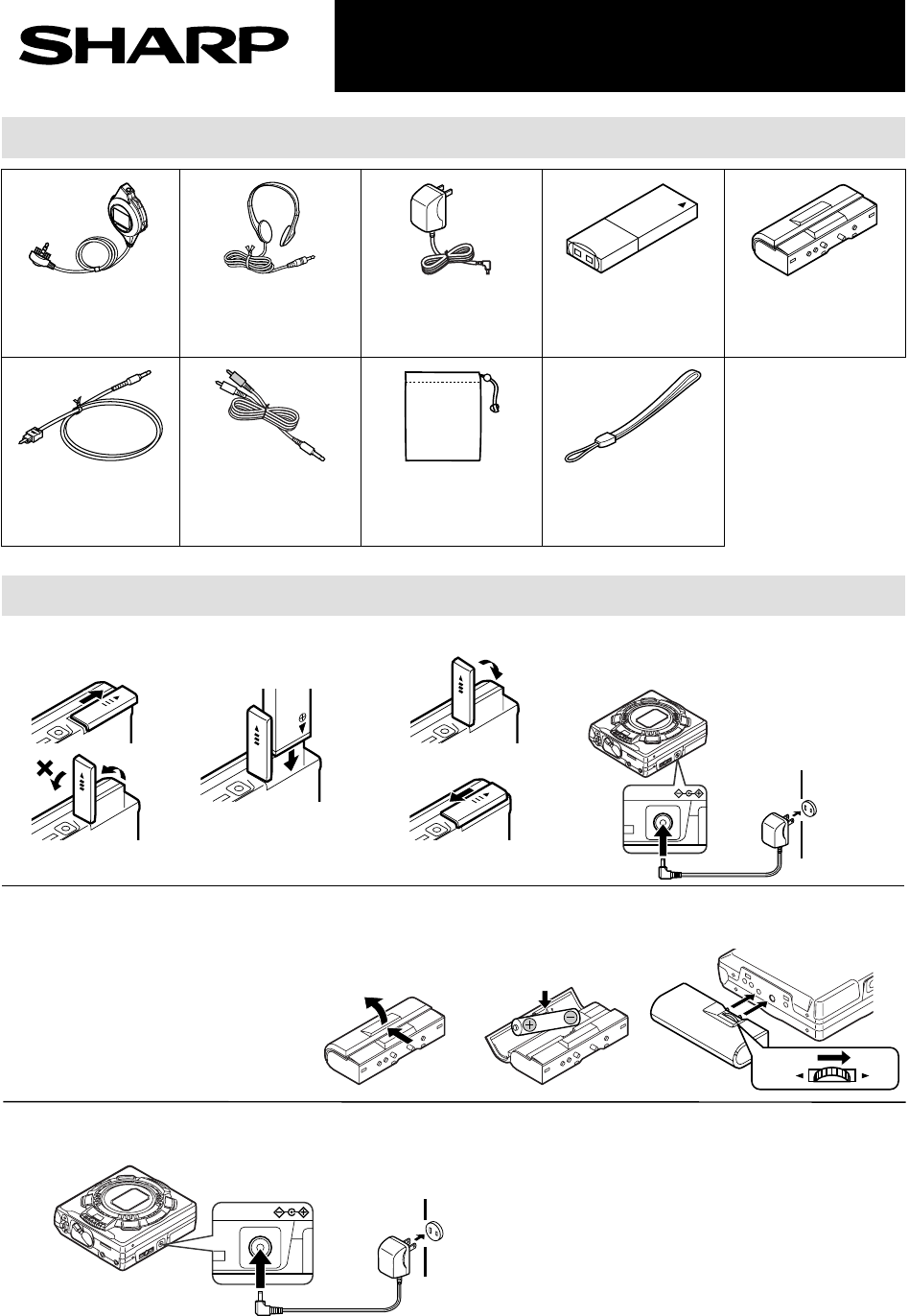 SHARP