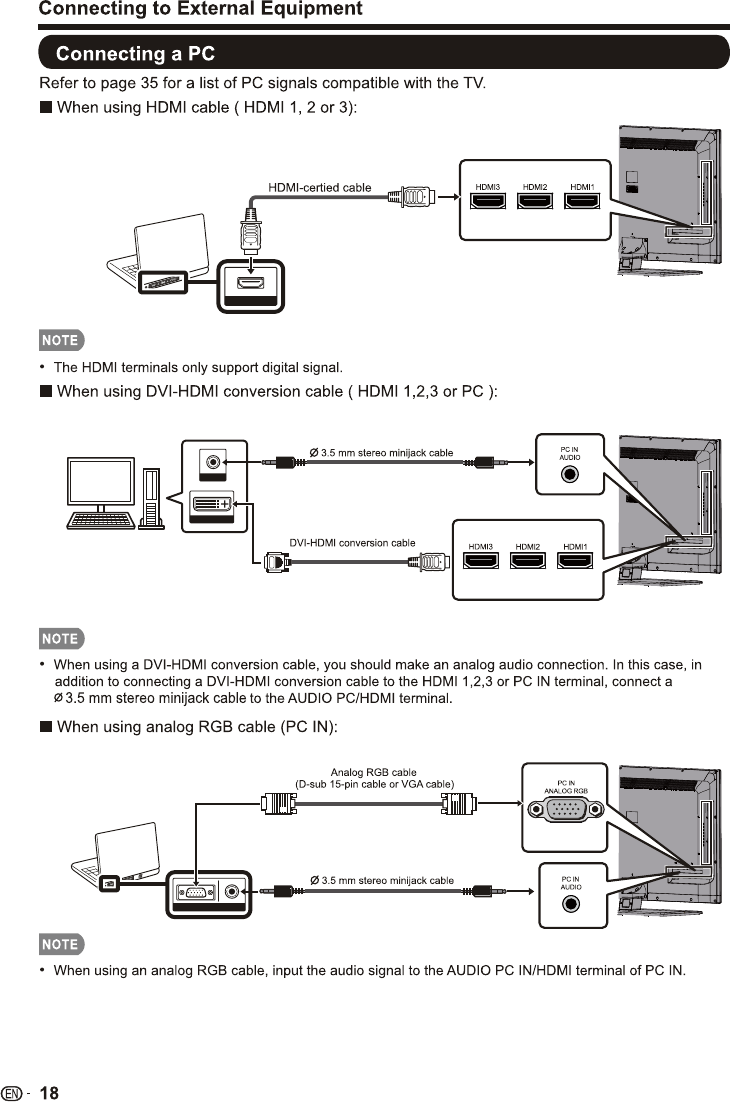 Connecting to External Equipment

Connecting a PC

Refer to page 35 for a list of PC signals compatible with the TV.

■ When using HDMI cable ( HDMI 1, 2 or 3):

HDMI-certied cable

HDMI3 HDMI2 HDMI1

NOTE

• The HDMI terminals only support digital signal.

■ When using DVI-HDMI conversion cable ( HDMI 1,2,3 or PC ):

Ø 3.5 mm stereo minijack cable

PC IN AUDIO

DVI-HDMI conversion cable

HDMI3 HDMI2 HDMI1

NOTE

• When using a DVI-HDMI conversion cable, you should make an analog audio connection. In this case, in addition to connecting a DVI-HDMI conversion cable to the HDMI 1,2,3 or PC IN terminal, connect a Ø 3.5 mm stereo minijack cable to the AUDIO PC/HDMI terminal.

■ When using analog RGB cable (PC IN):

Analog RGB cable (D-sub 15-pin cable or VGA cable)

PC IN ANALOG RGB

Ø 3.5 mm stereo minijack cable

PC IN AUDIO

NOTE

• When using an analog RGB cable, input the audio signal to the AUDIO PC IN/HDMI terminal of PC IN.

EN - 18