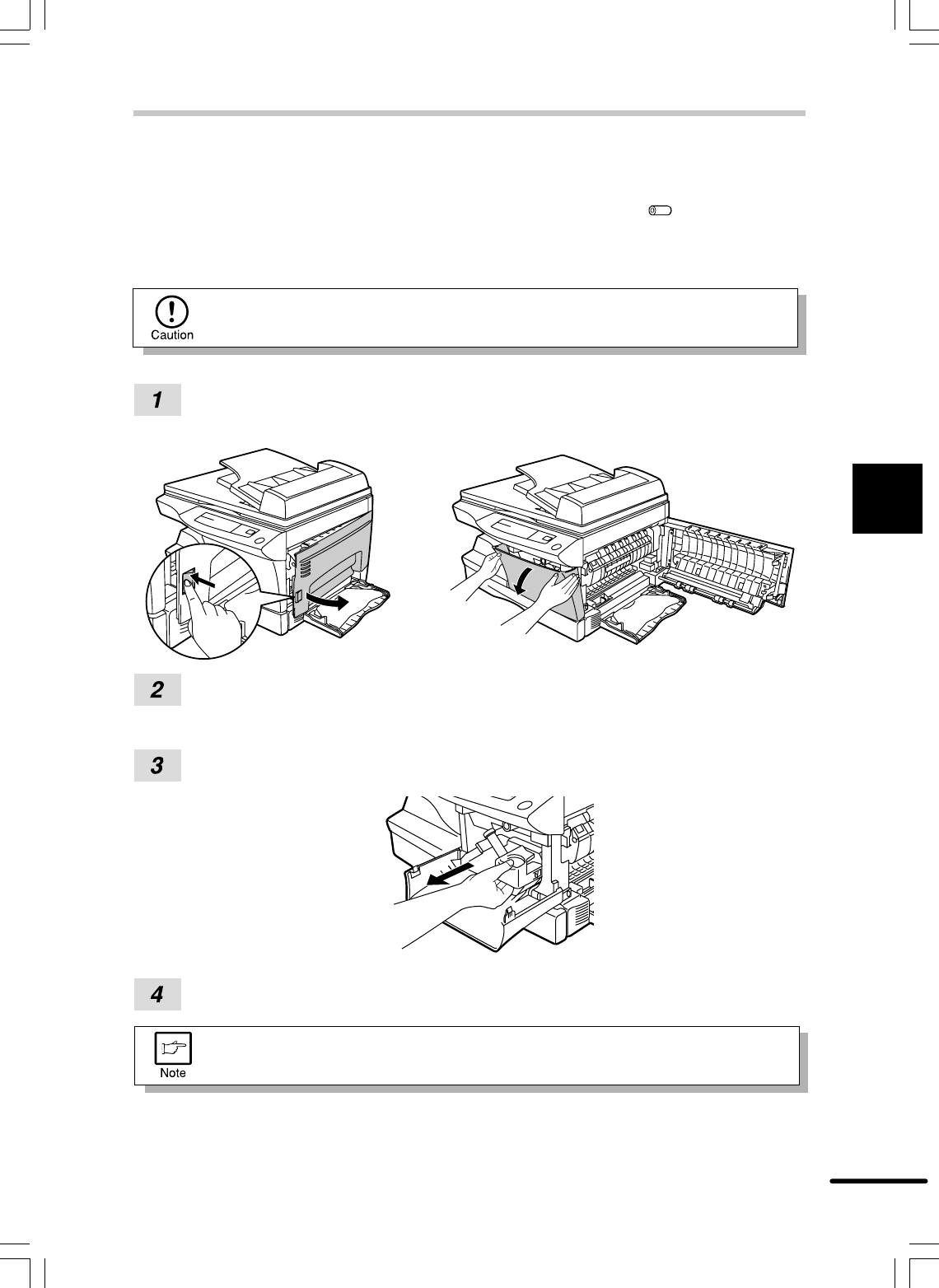 Caution

1

2

3

4

Note