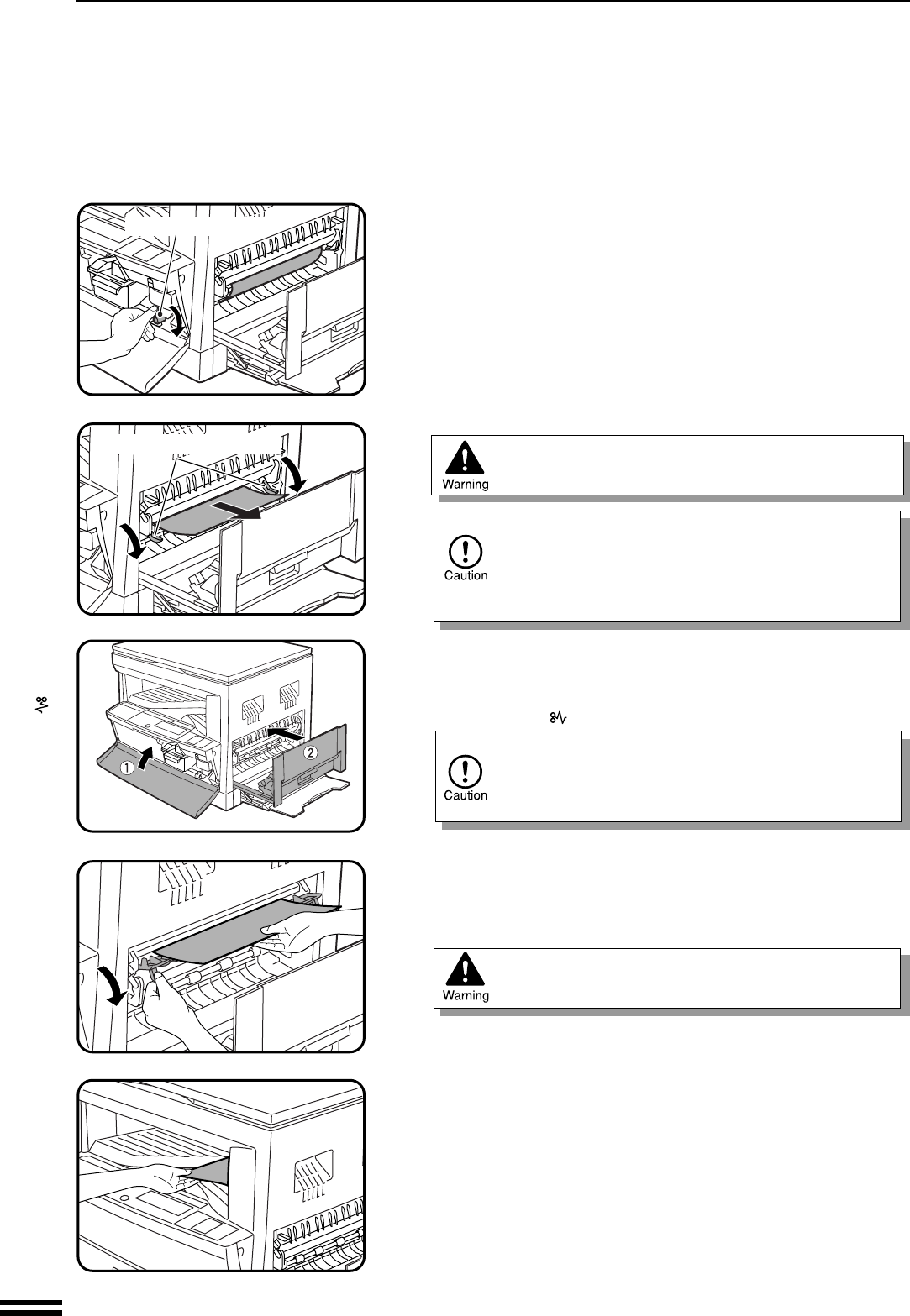 Warning

Caution

①
②

Caution

Warning