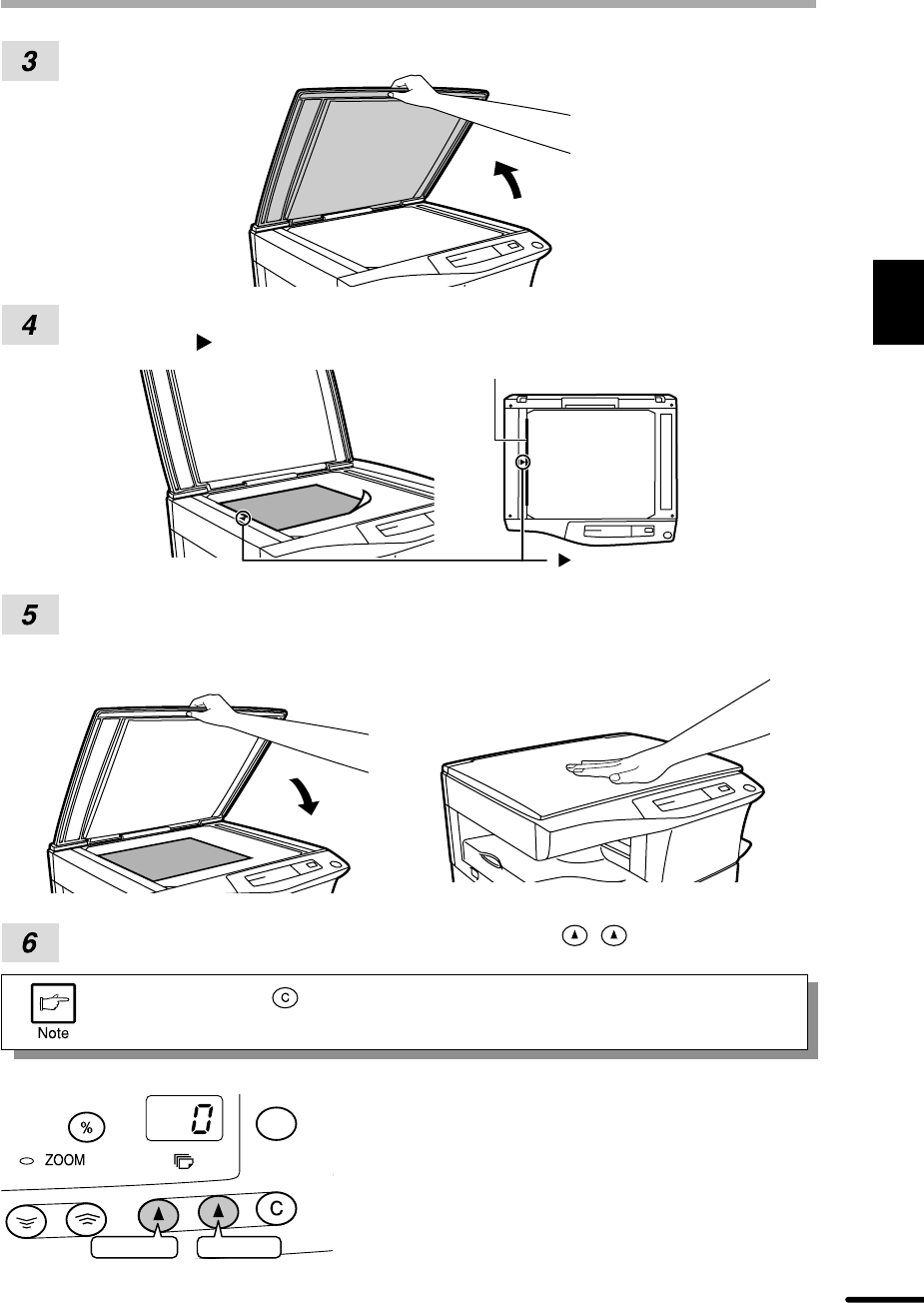 3

4

5

6

Note

%

0

ZOOM

C