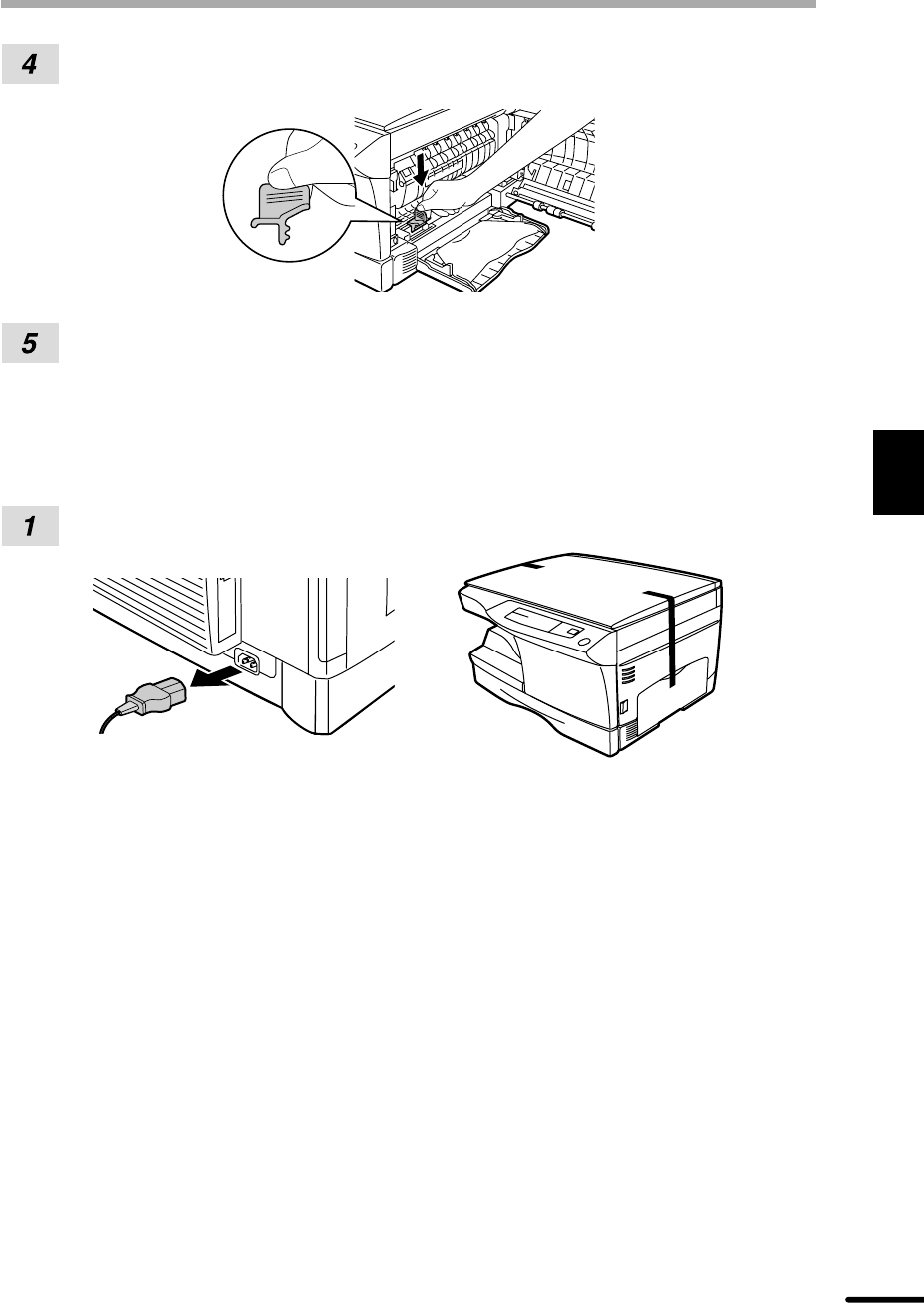 4

5

1