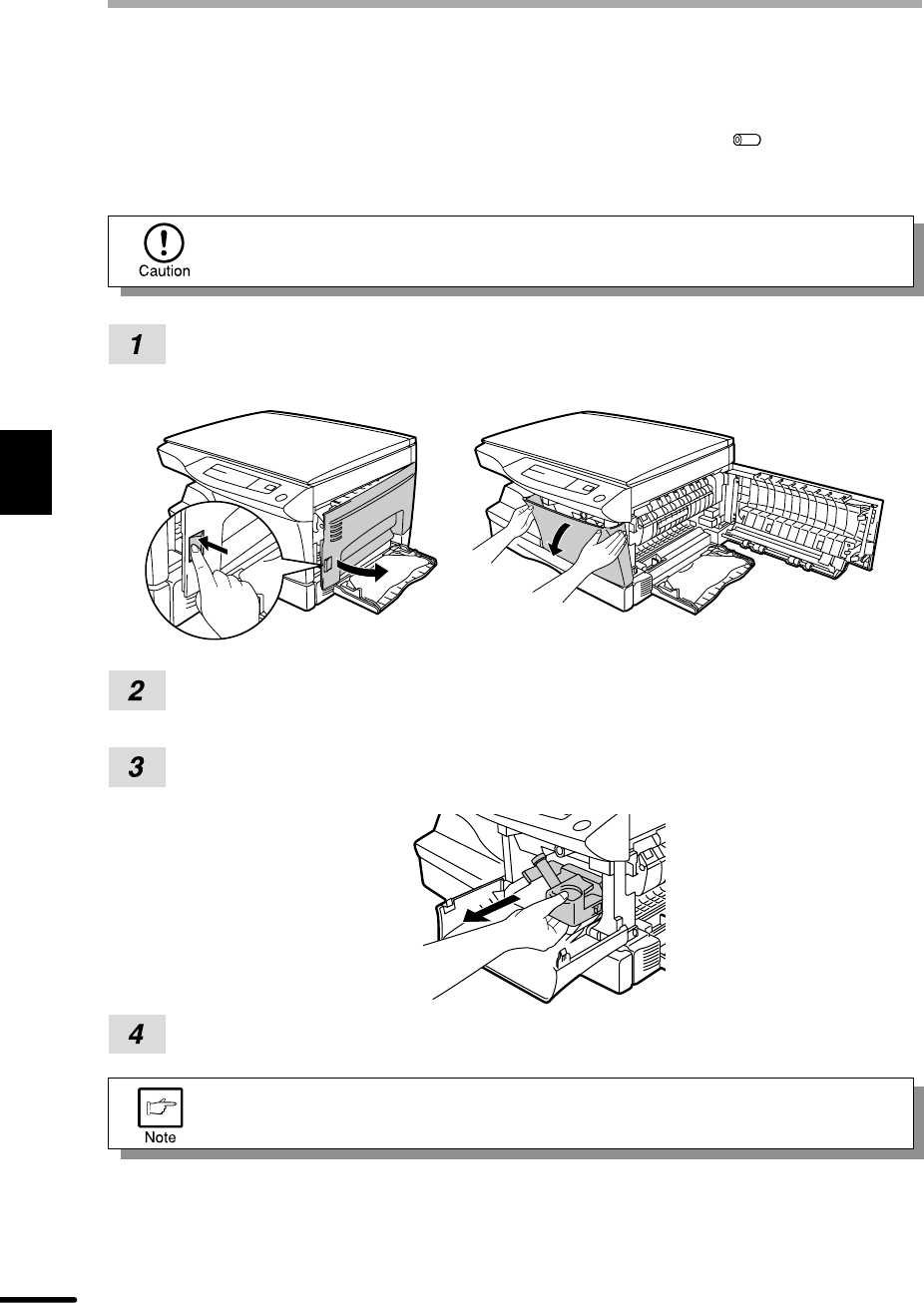 Caution

1

2

3

4

Note