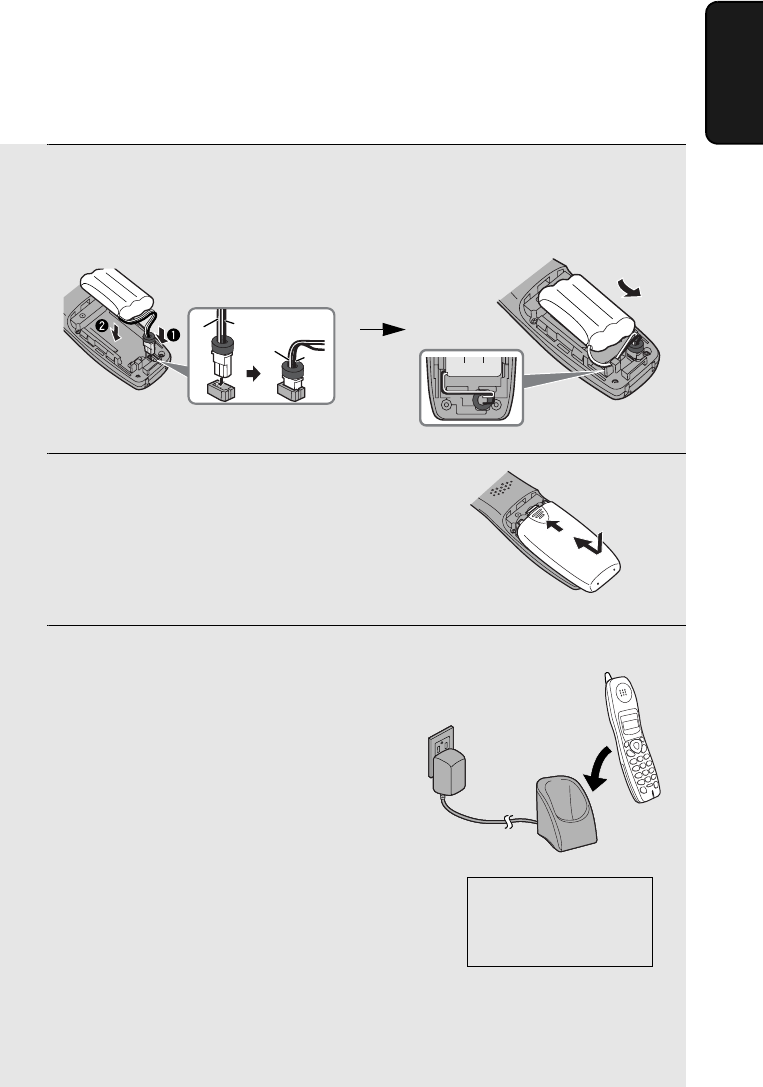 ❷ ❶