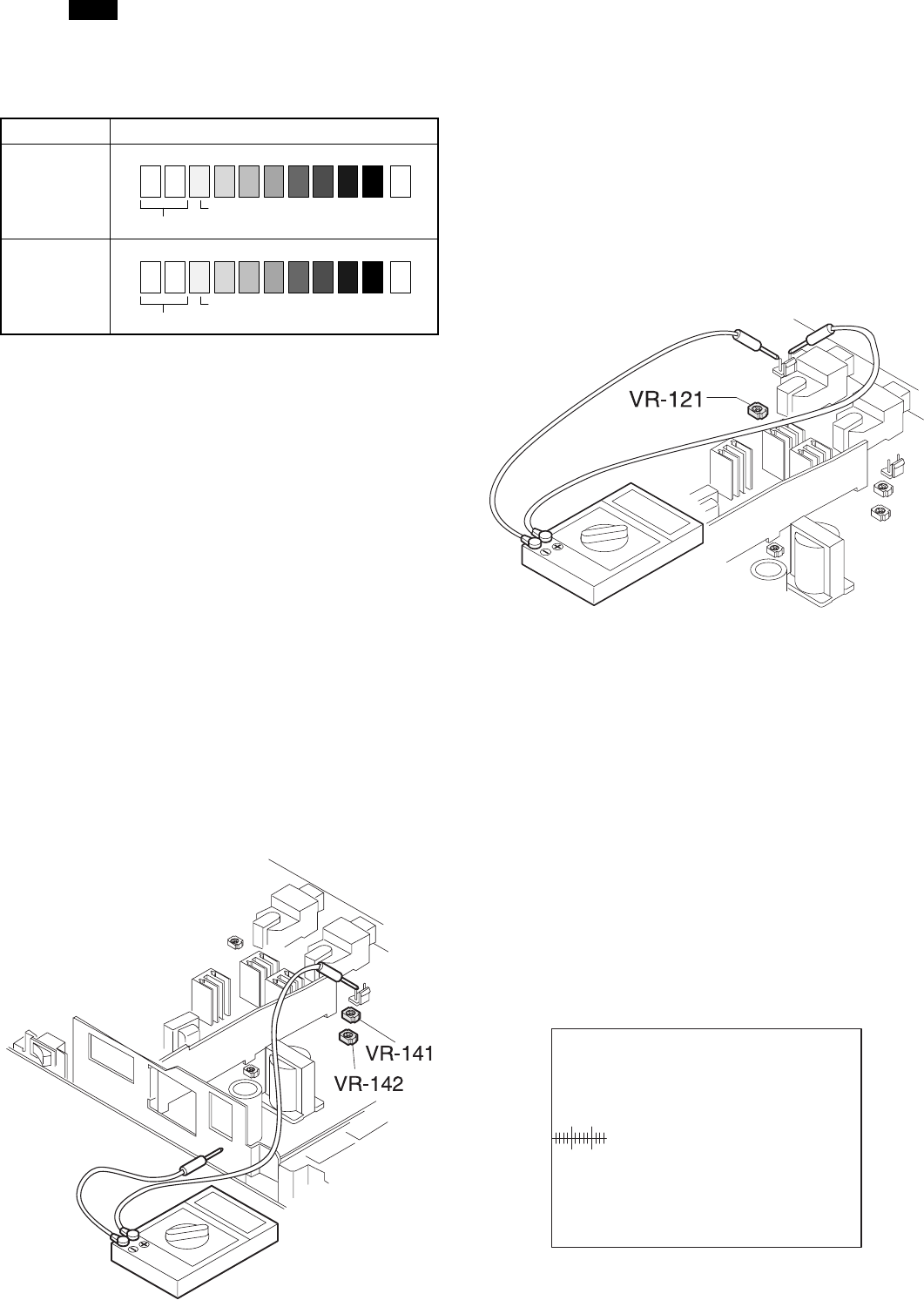 VR-121

VR-141

VR-142