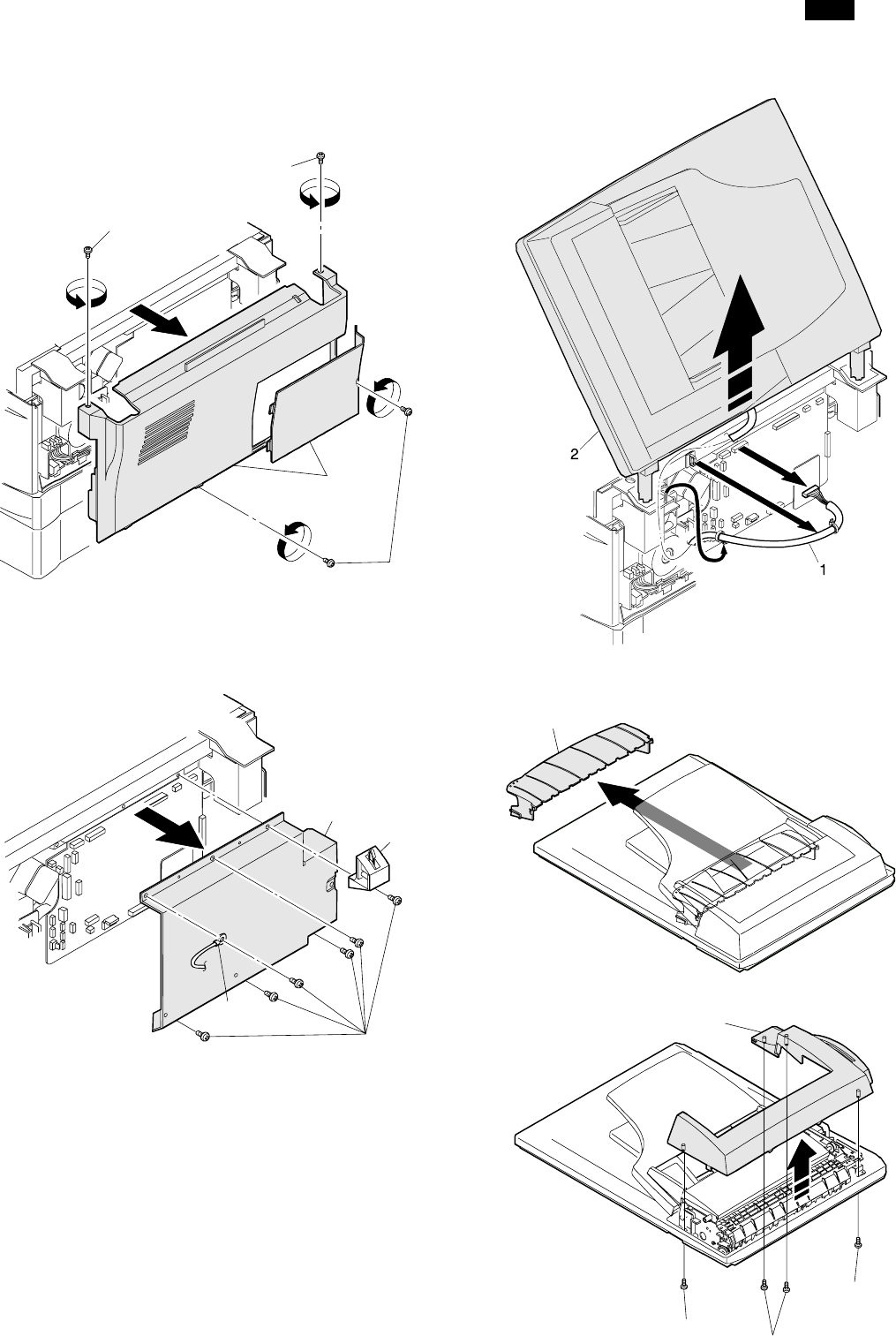 2

1