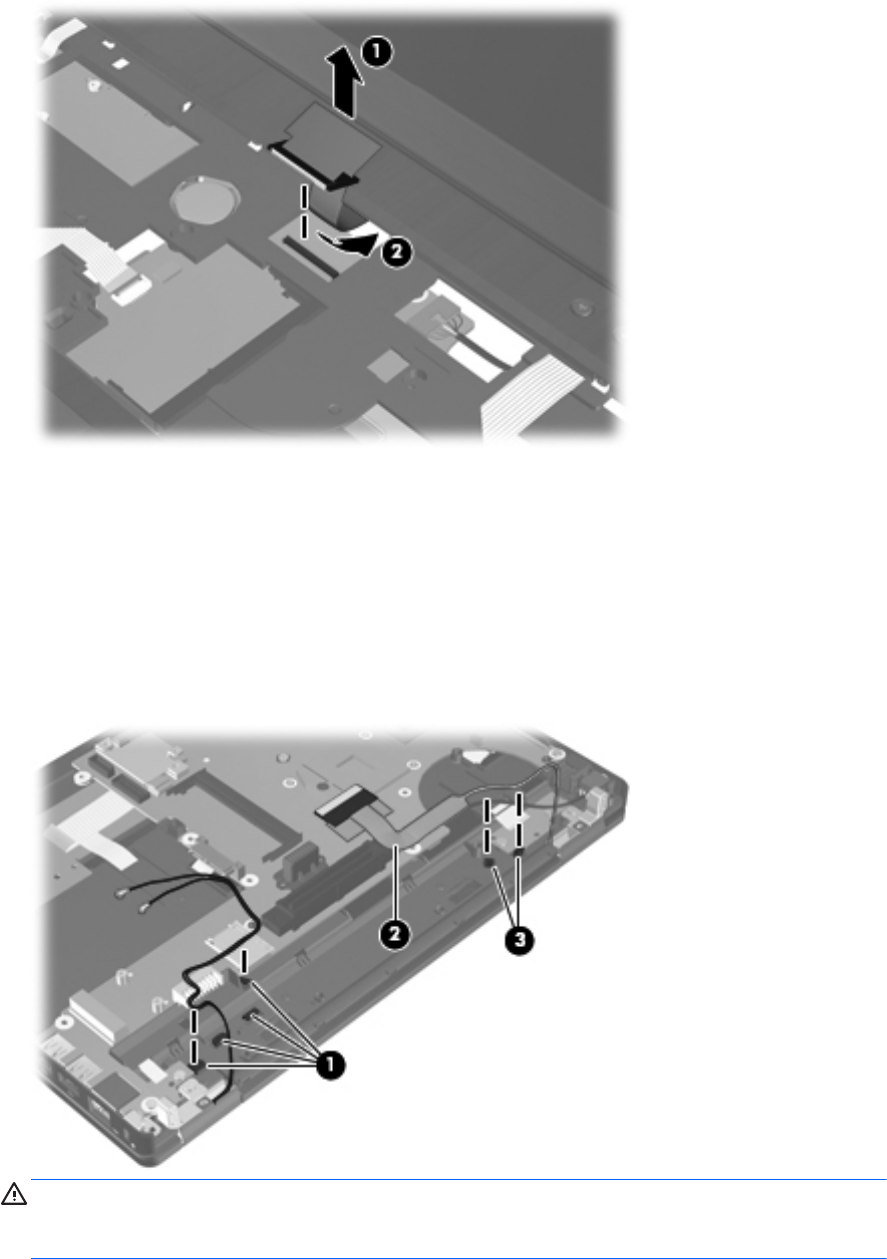 1

2

2

3

1