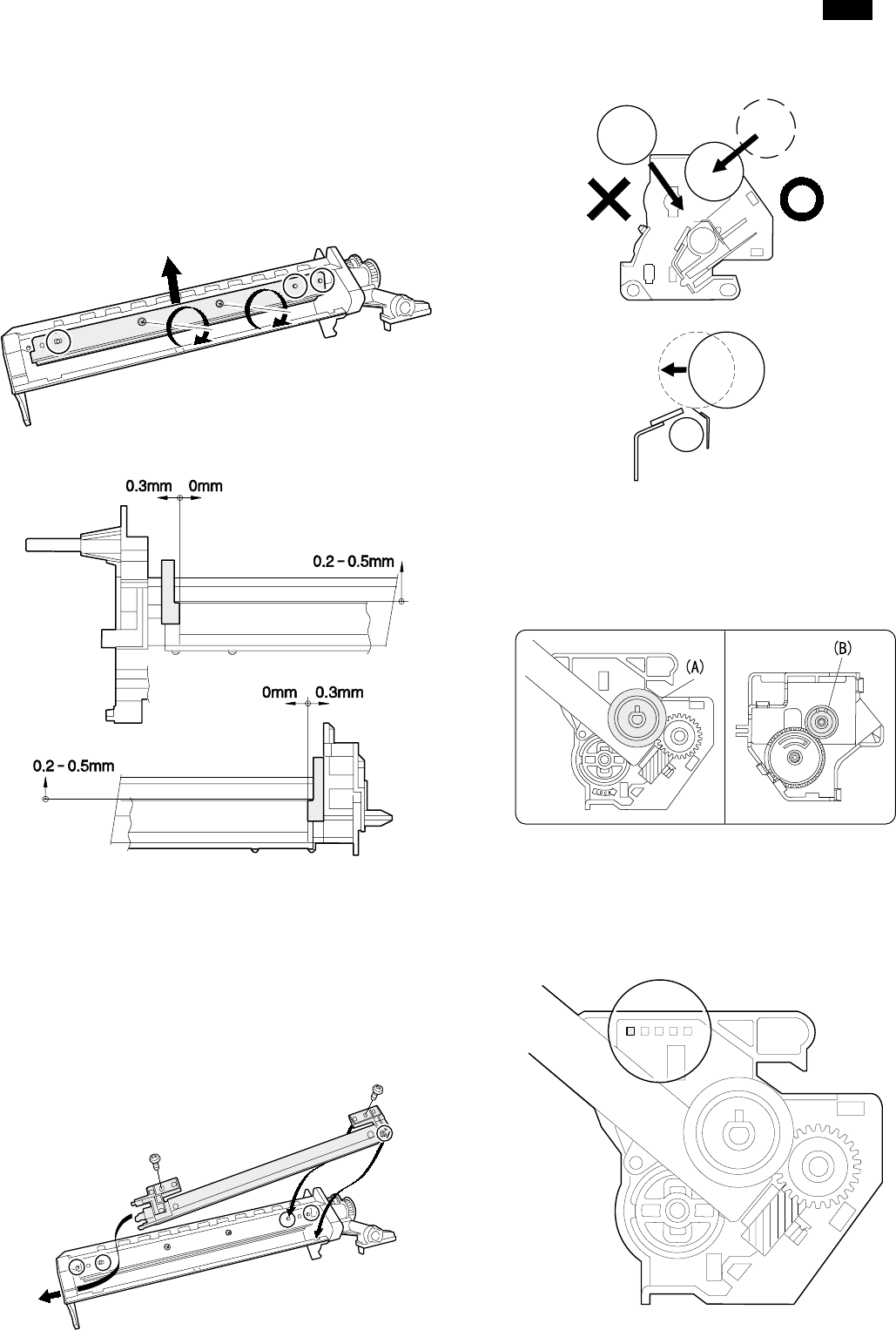 0.3mm 0mm

0.2 - 0.5mm

0mm 0.3mm

0.2 - 0.5mm

(A)

(B)