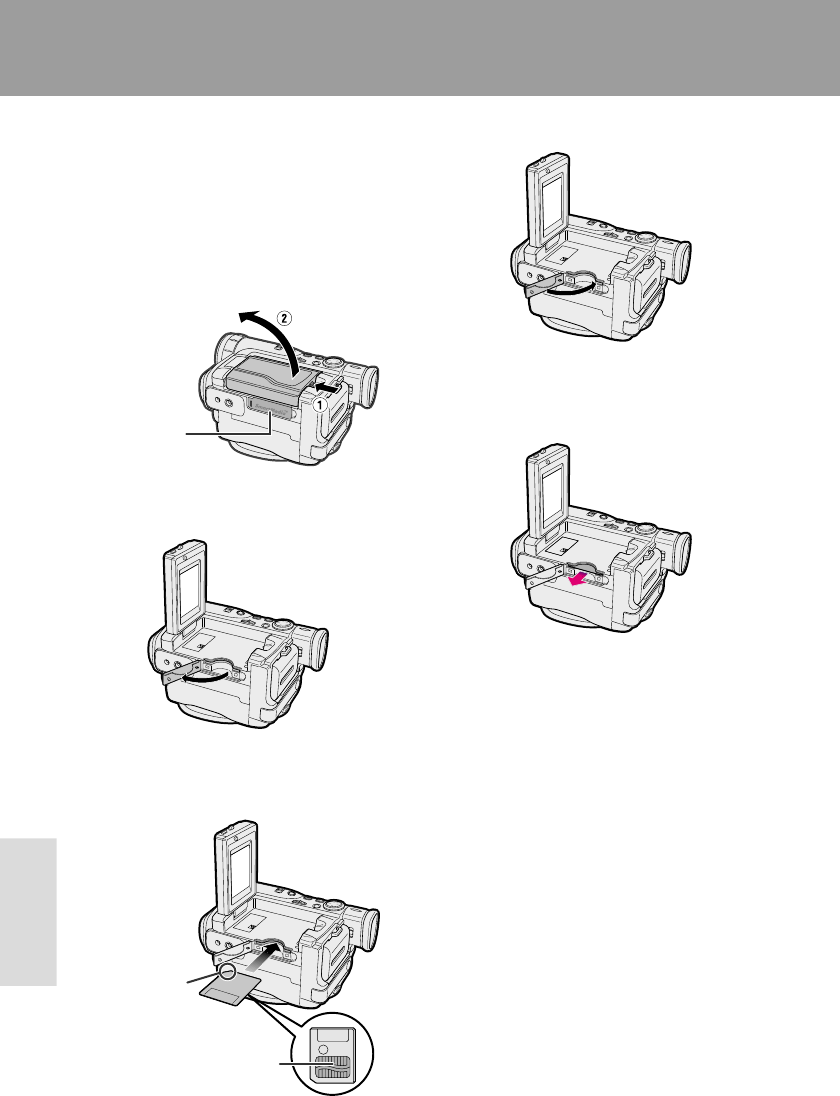 ②
①