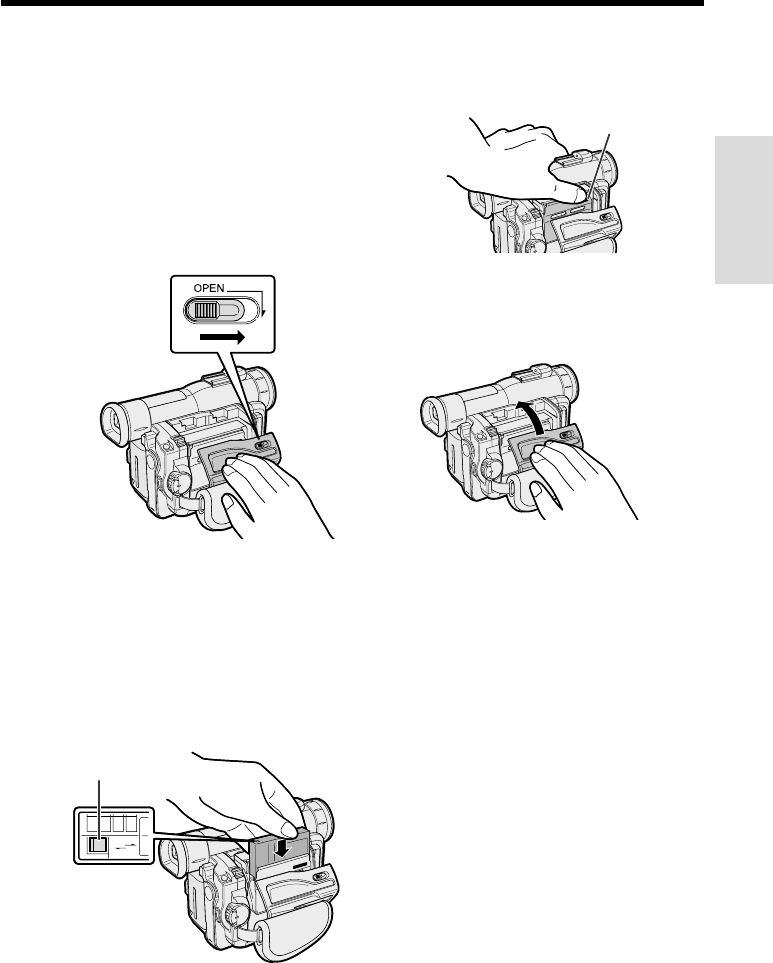 OPEN