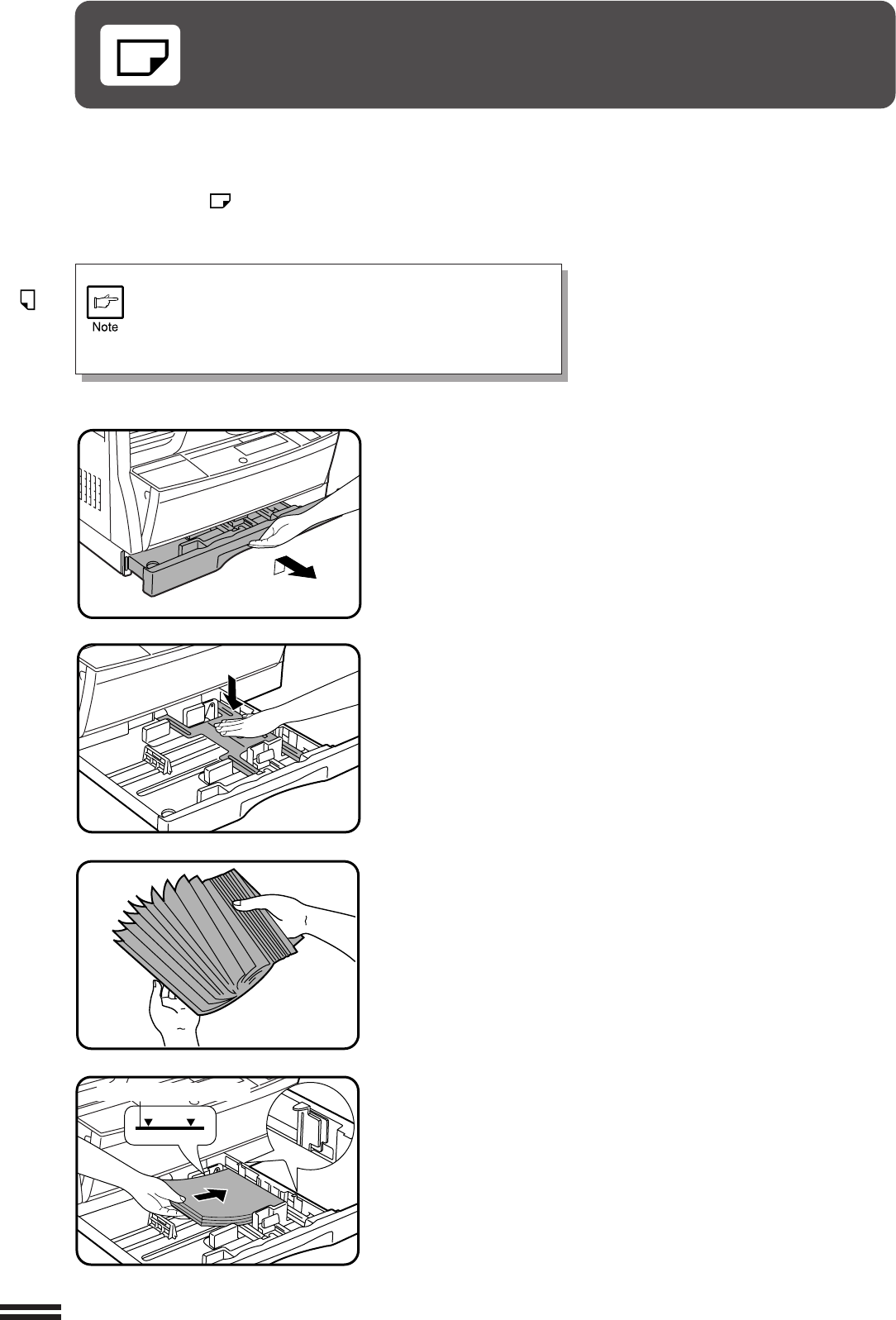 Note