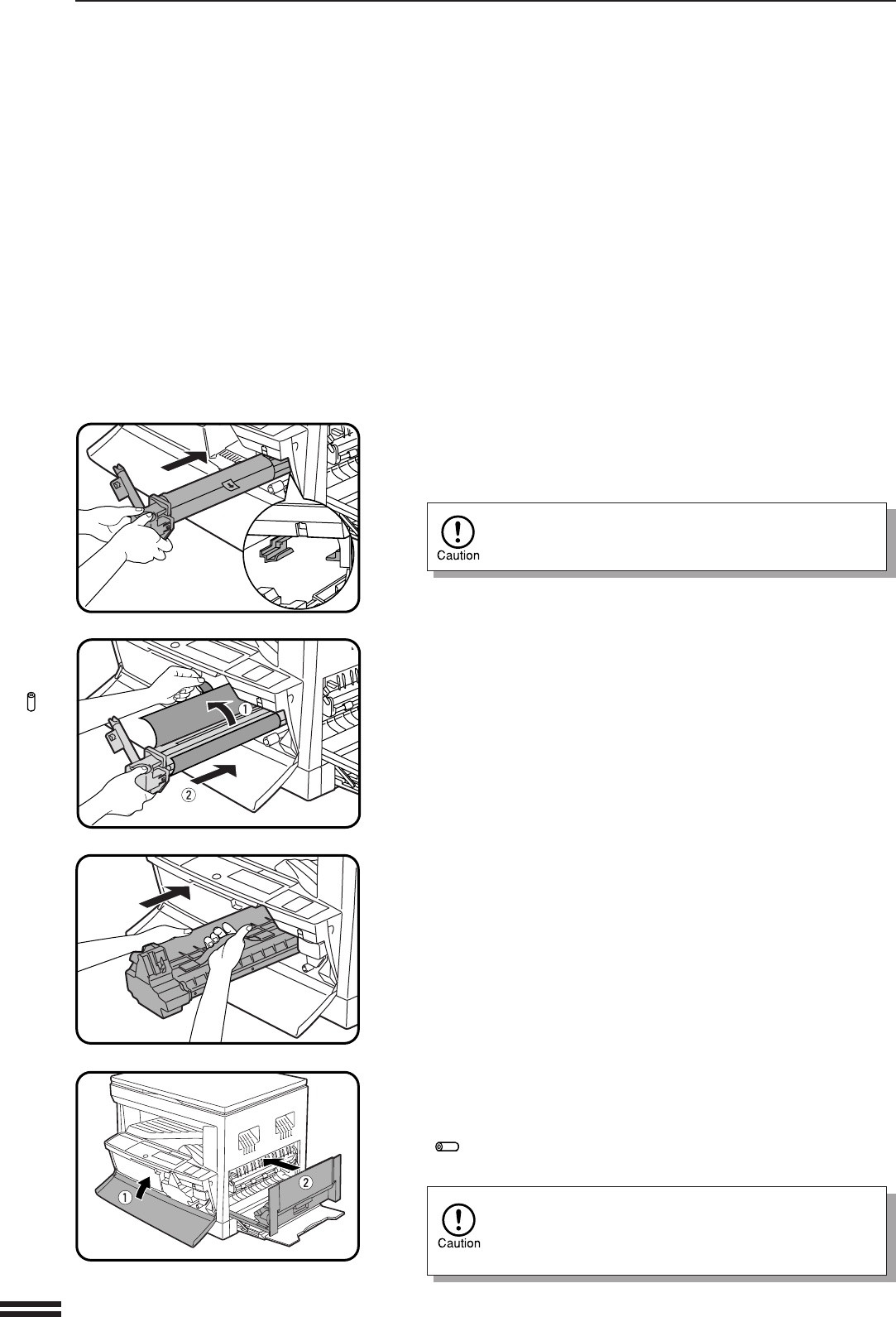 Caution

①

②

①

②

Caution