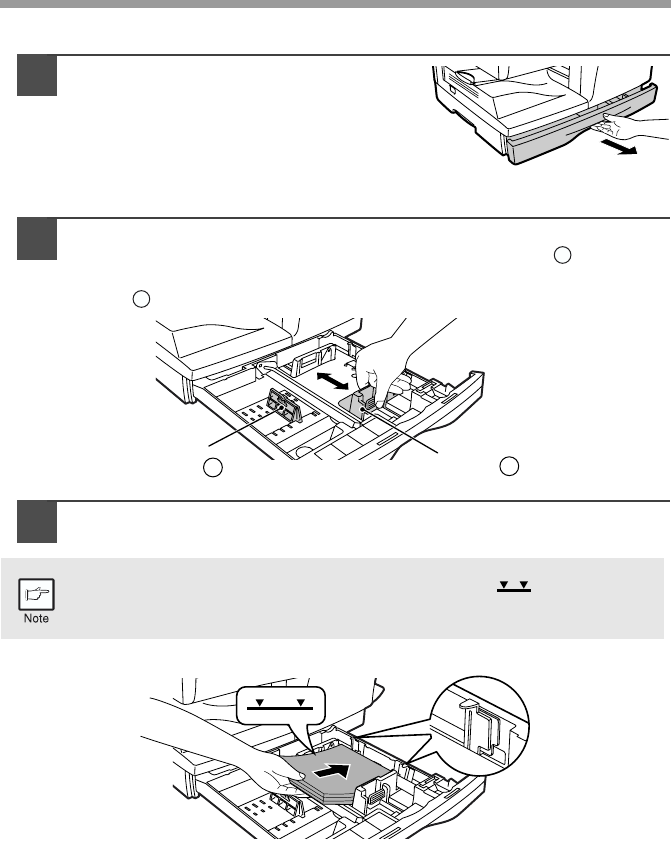 Note