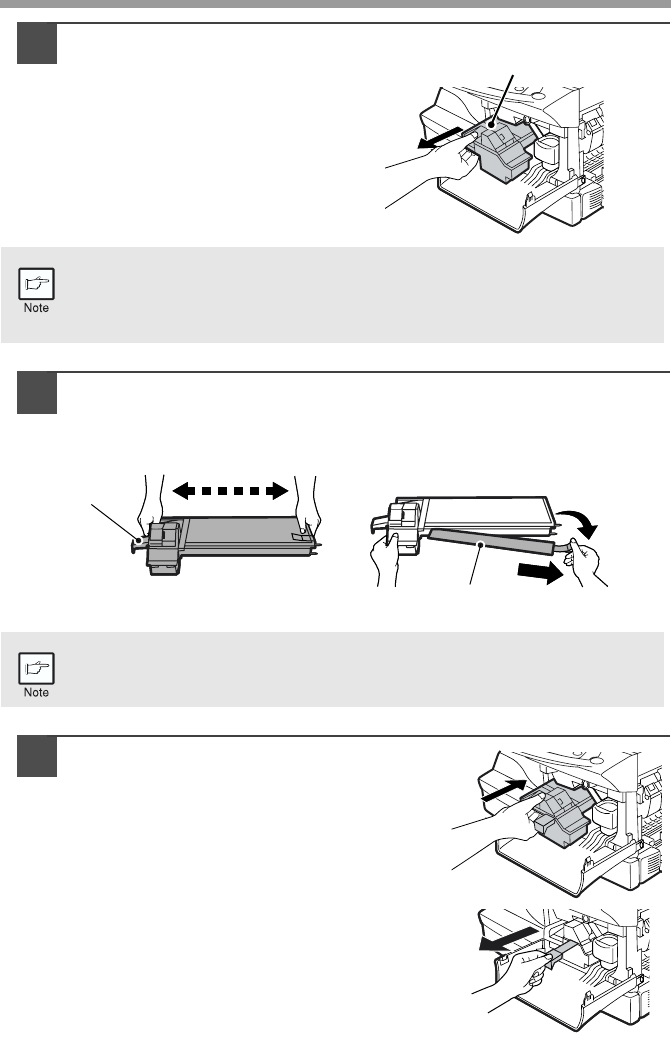 Note

Note