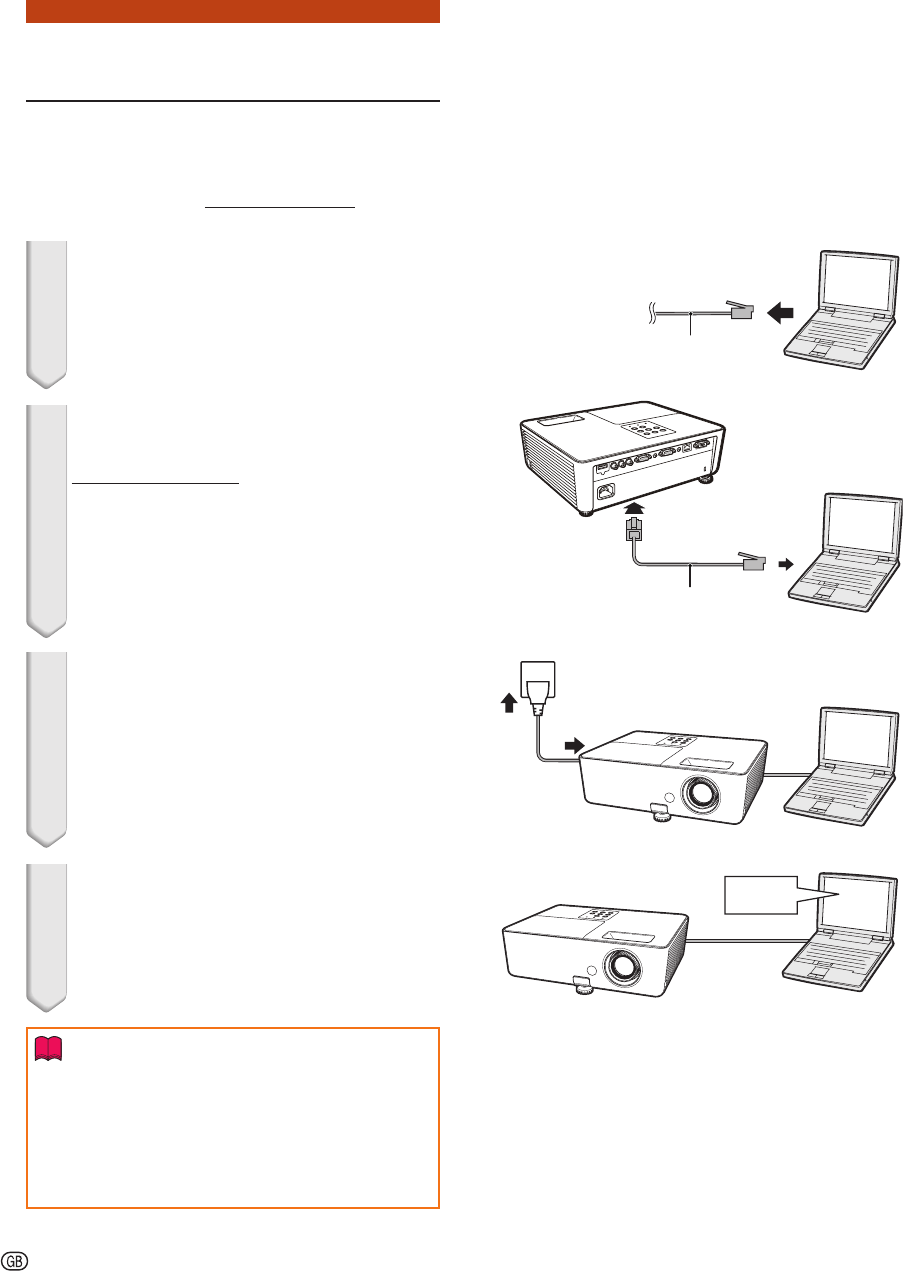 GB