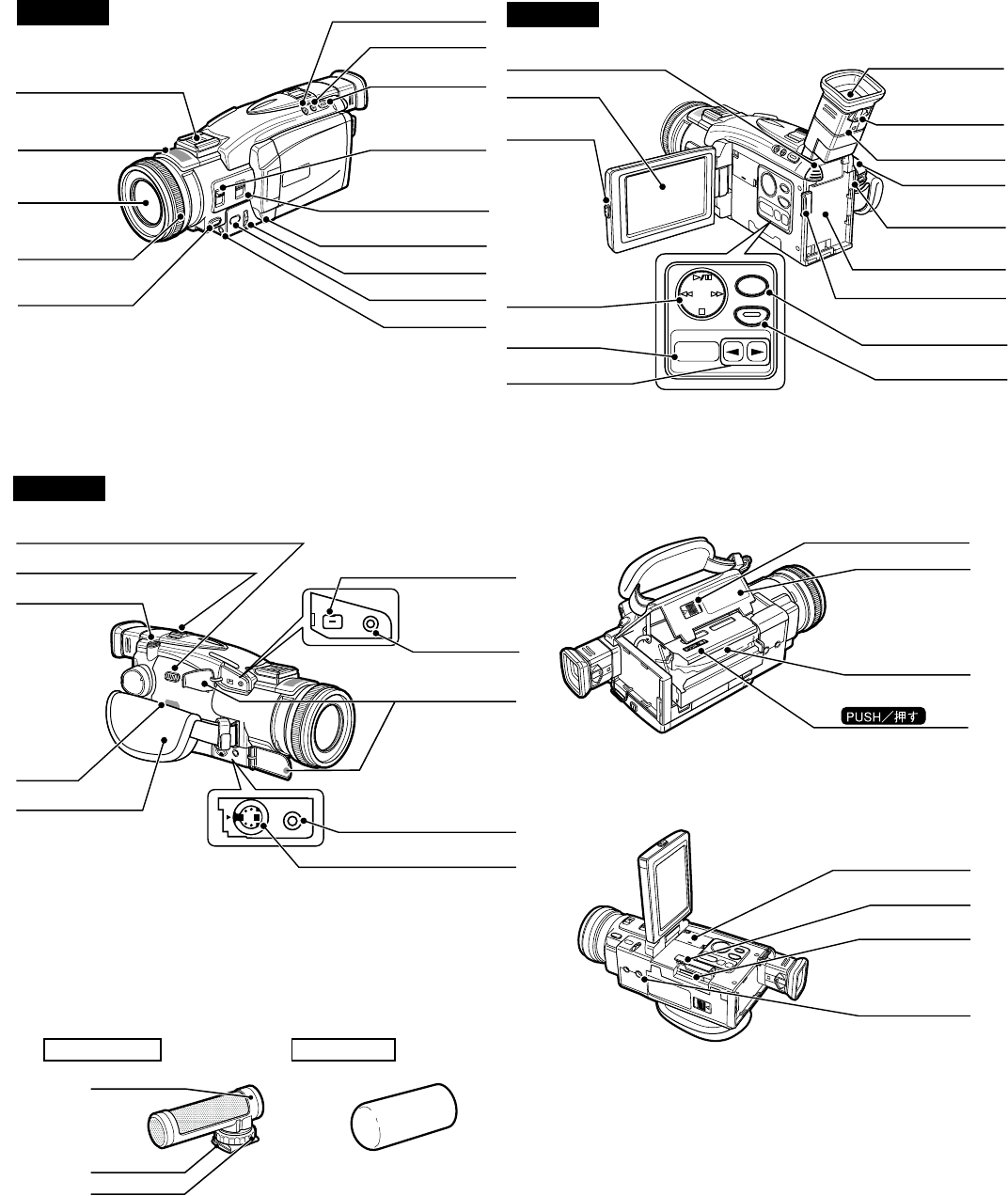 PUSH／押す