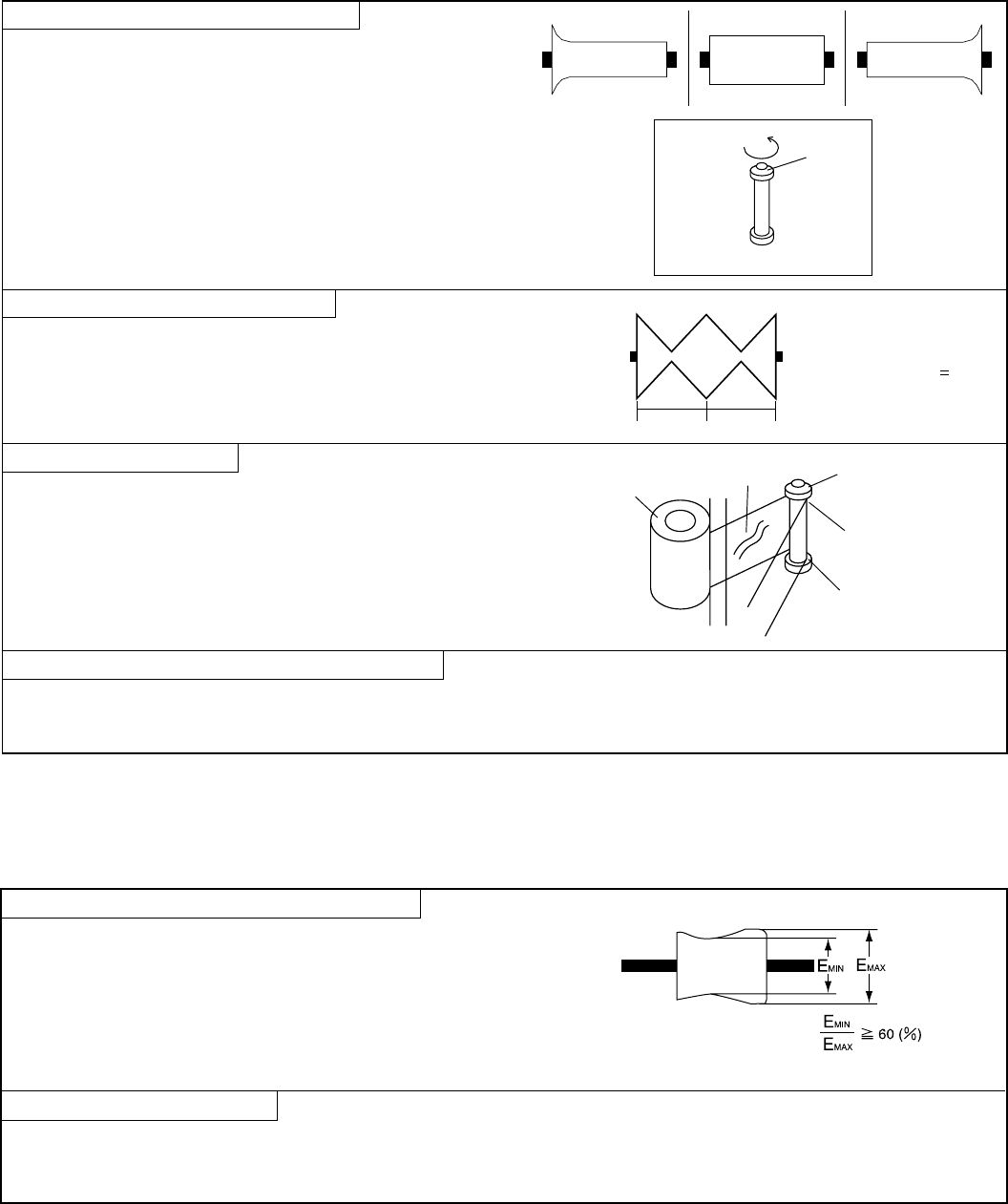 =

$E_{MIN}$ $E_{MAX}$

$\frac{E_{MIN}}{E_{MAX}} \geqq 60$ (%)