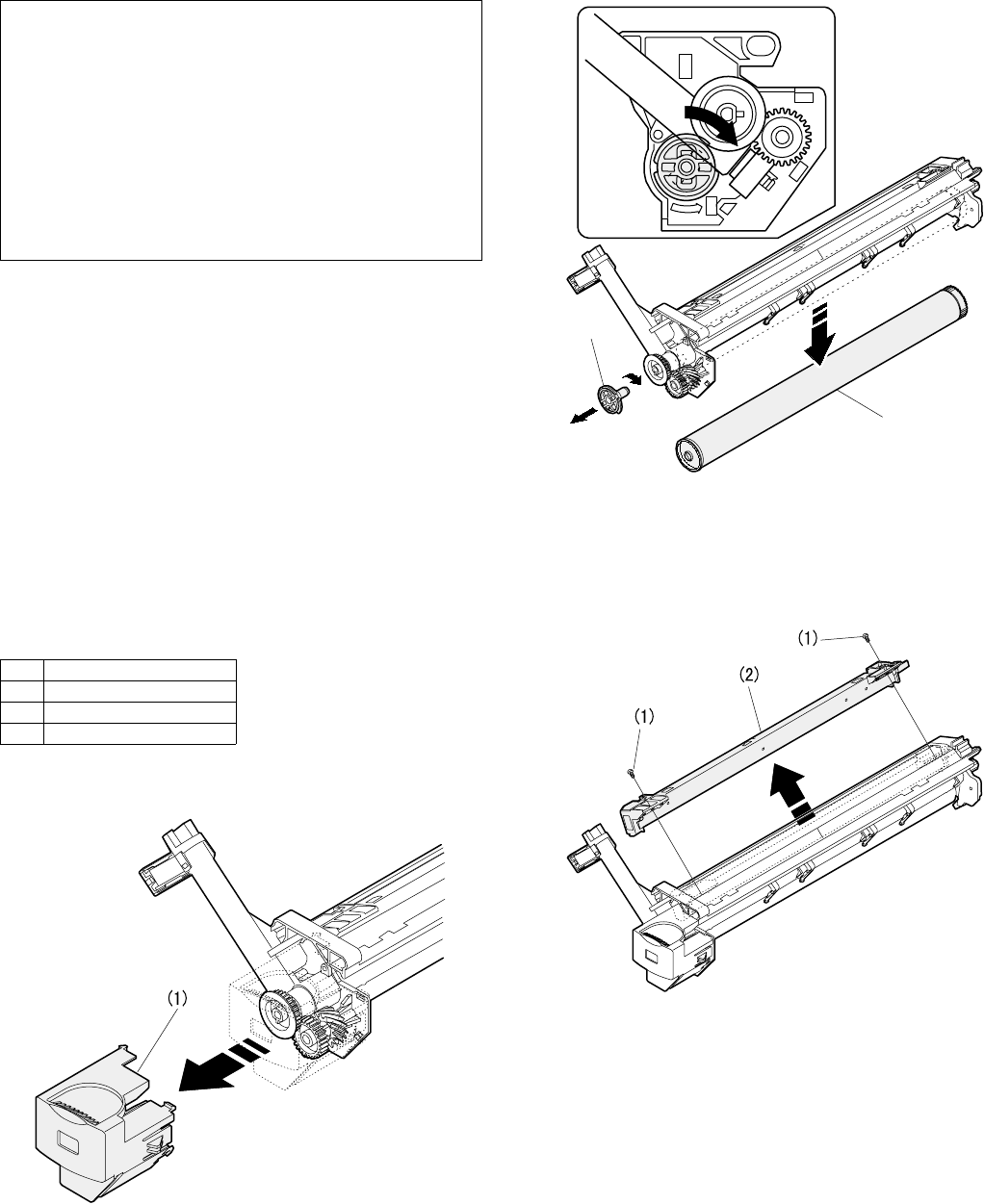 (1)

(2)

(1)

(1)