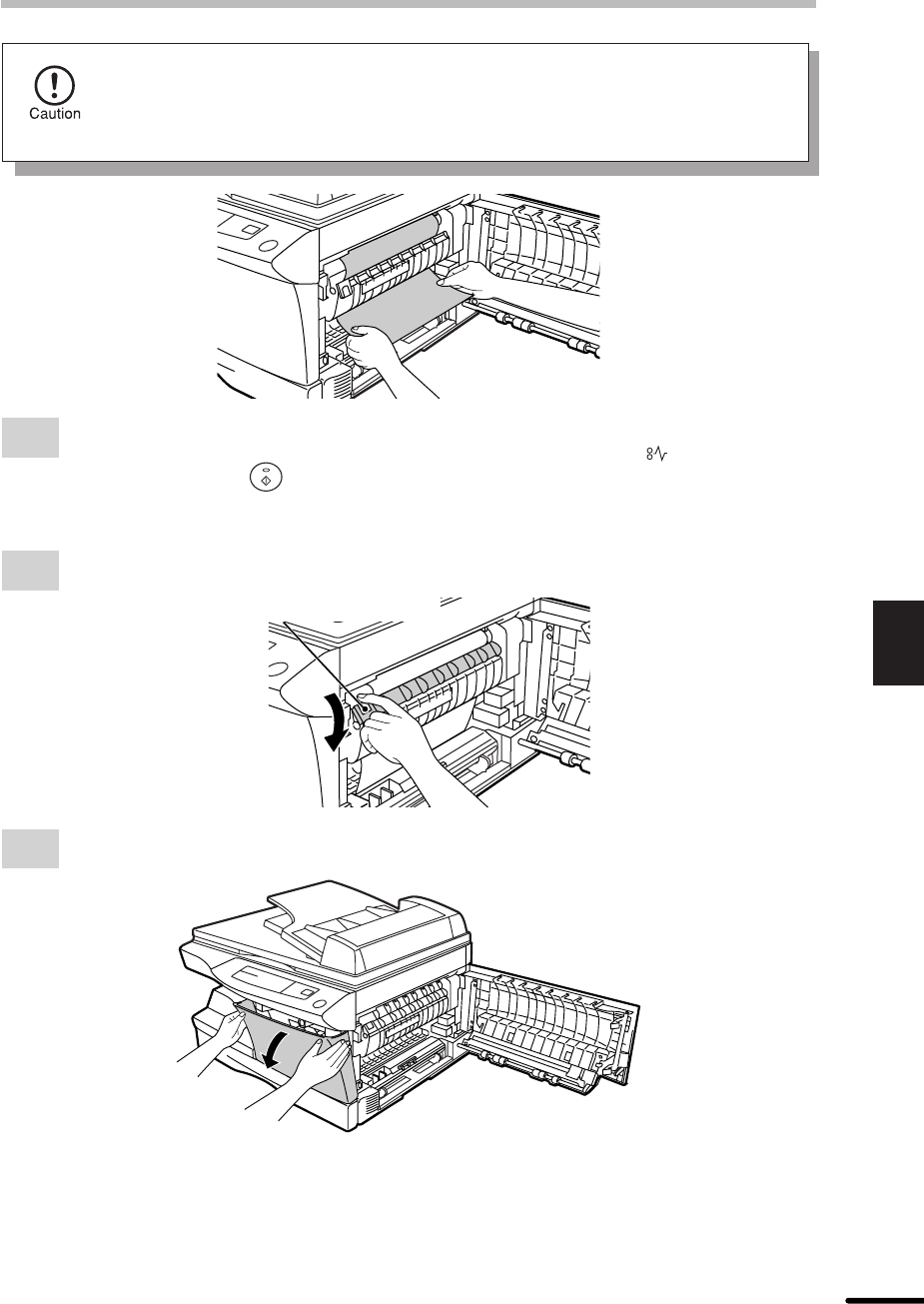 Caution