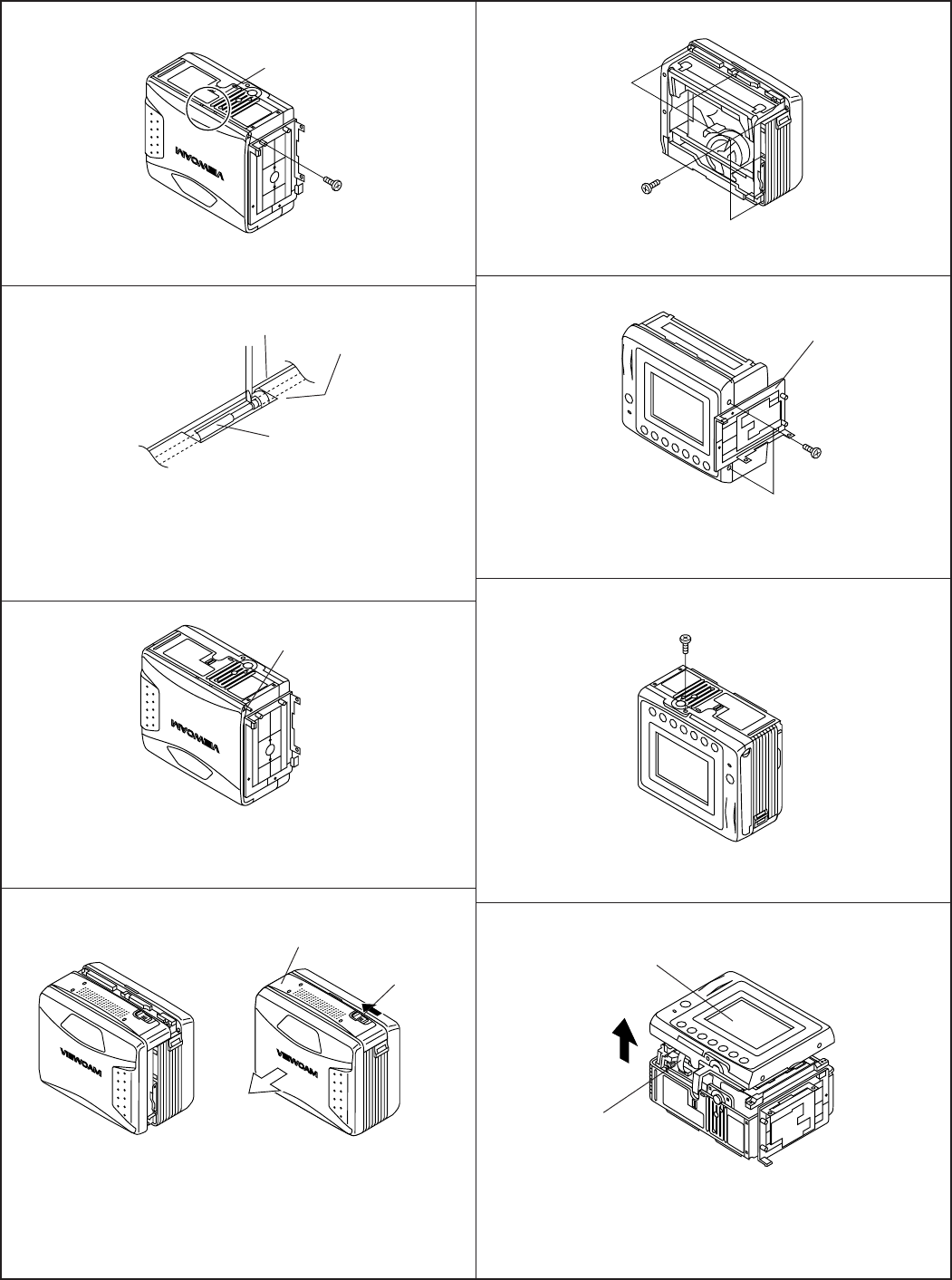 VIEWCAM

VIEWCAM

VIEWCAM

VIEWCAM