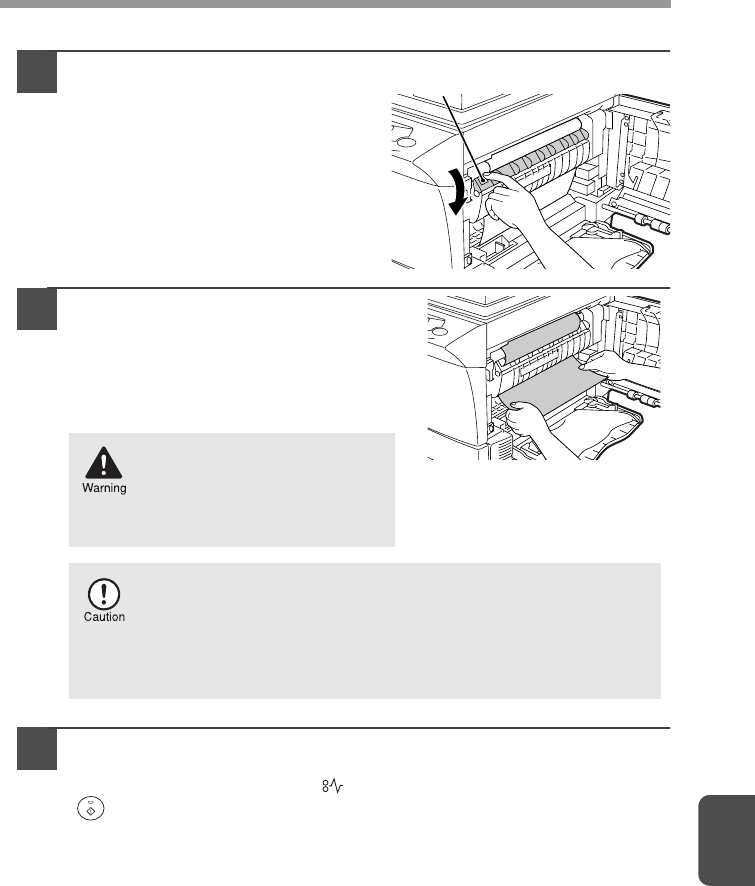 Warning

Caution