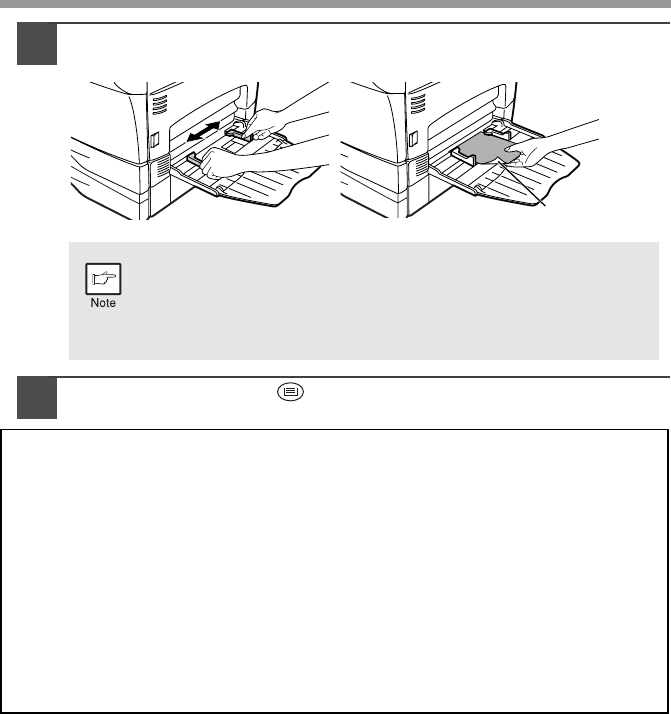 Note