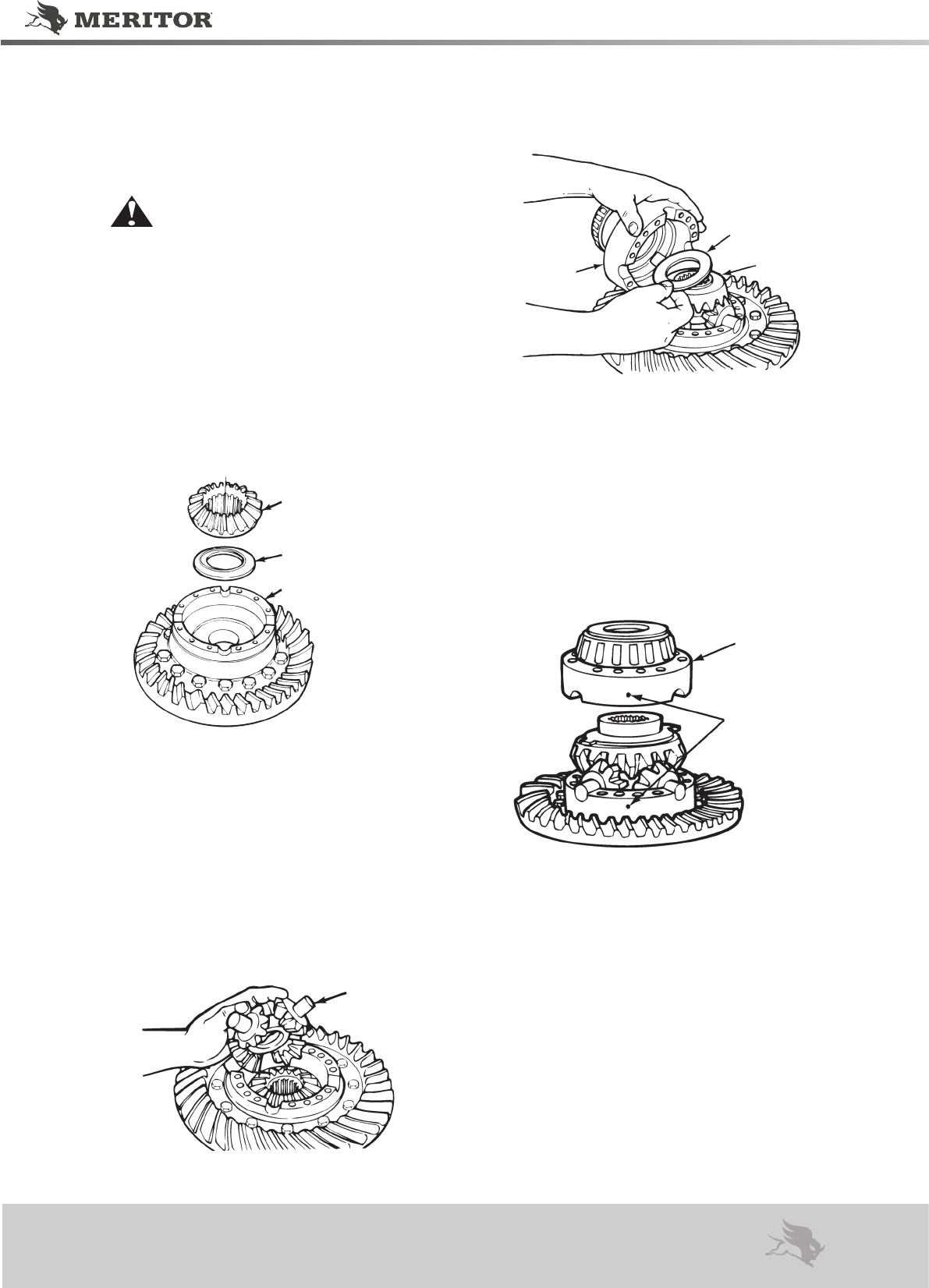 MERITOR