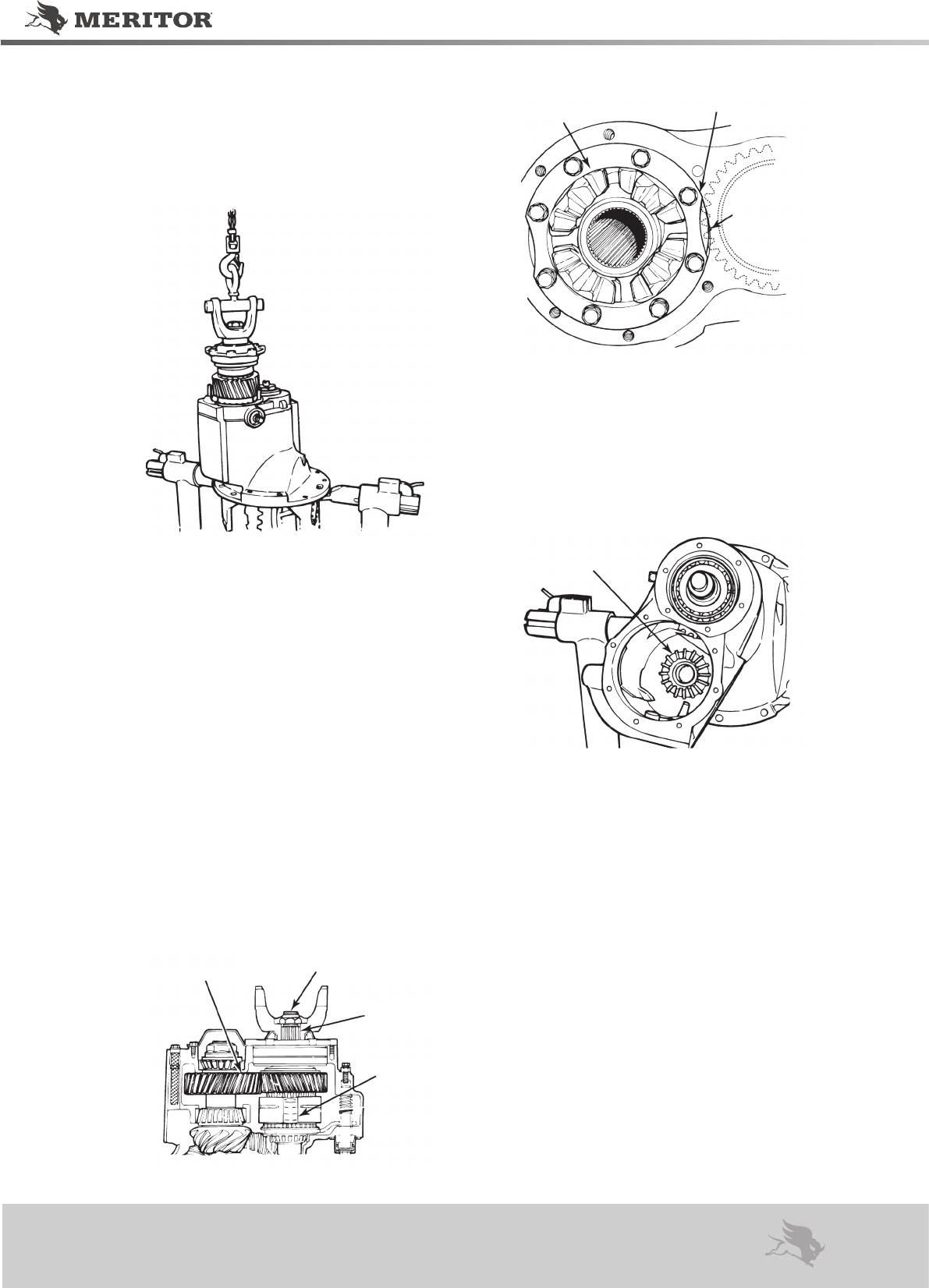 MERITOR