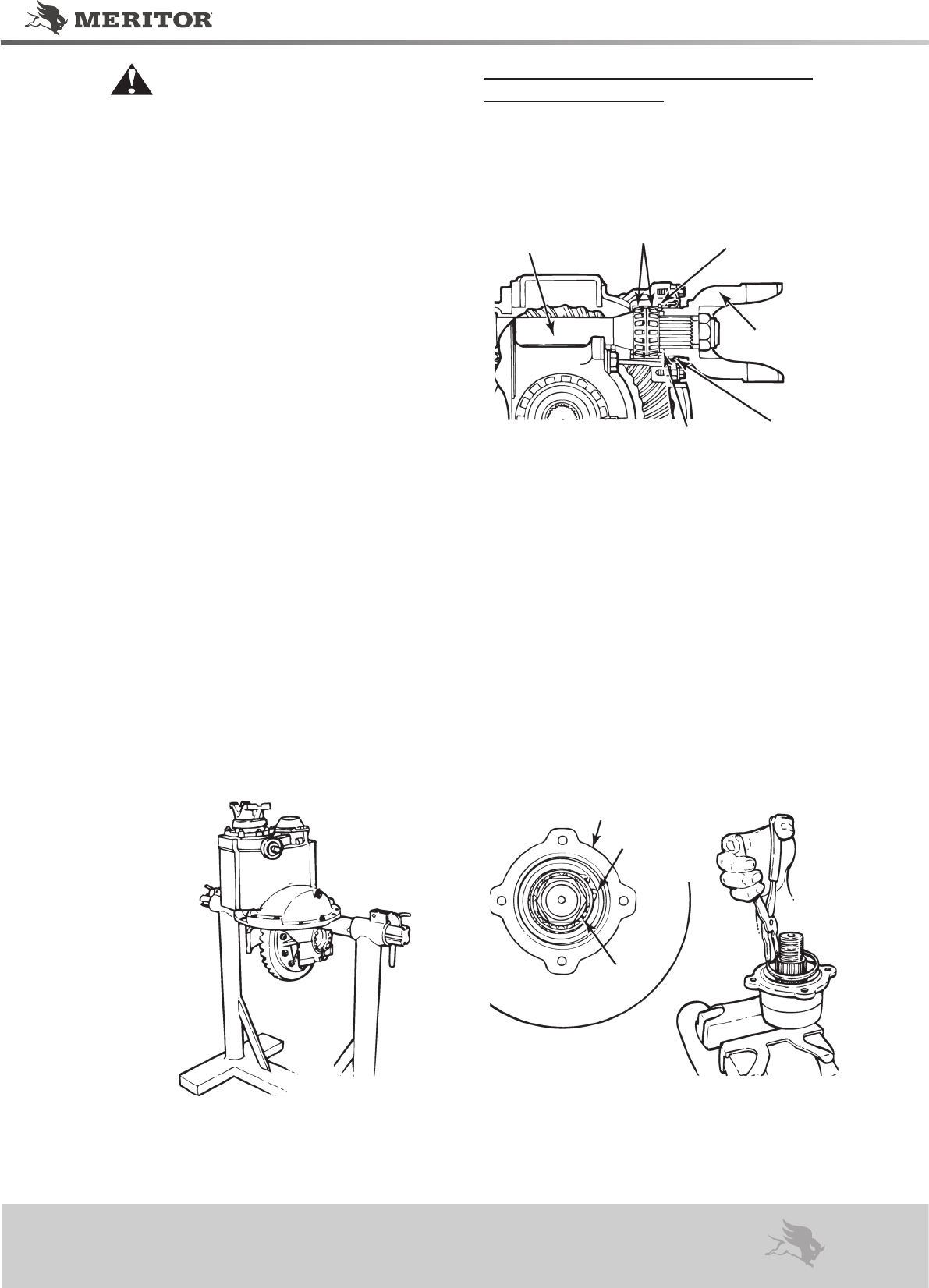 MERITOR