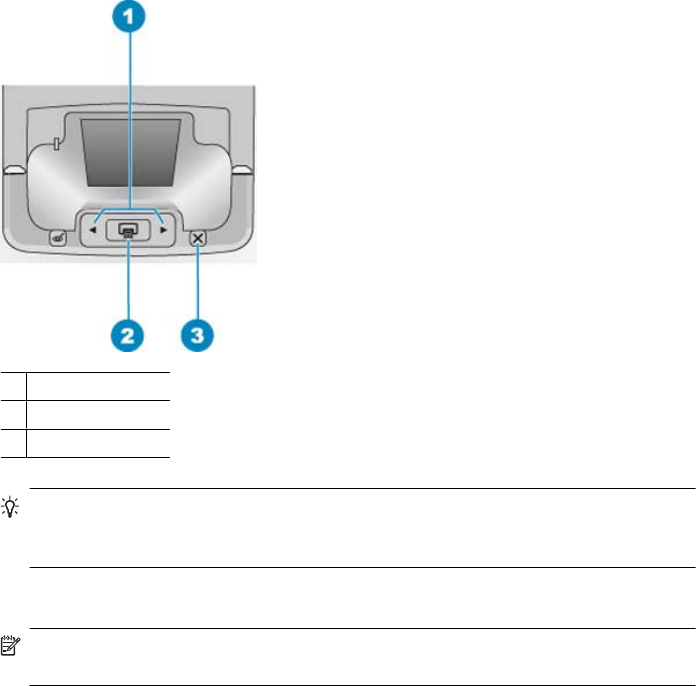 1

2

3