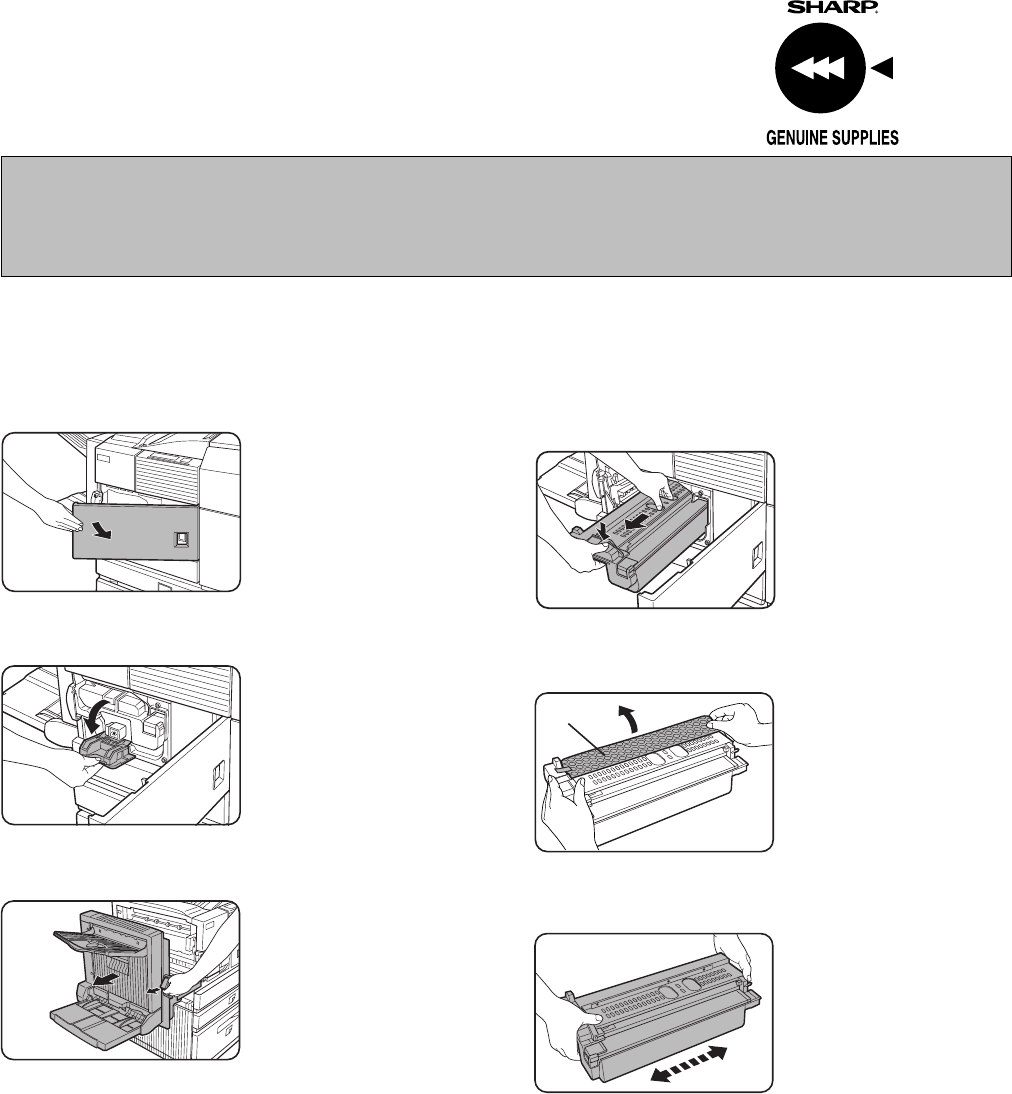 SHARP

GENUINE SUPPLIES