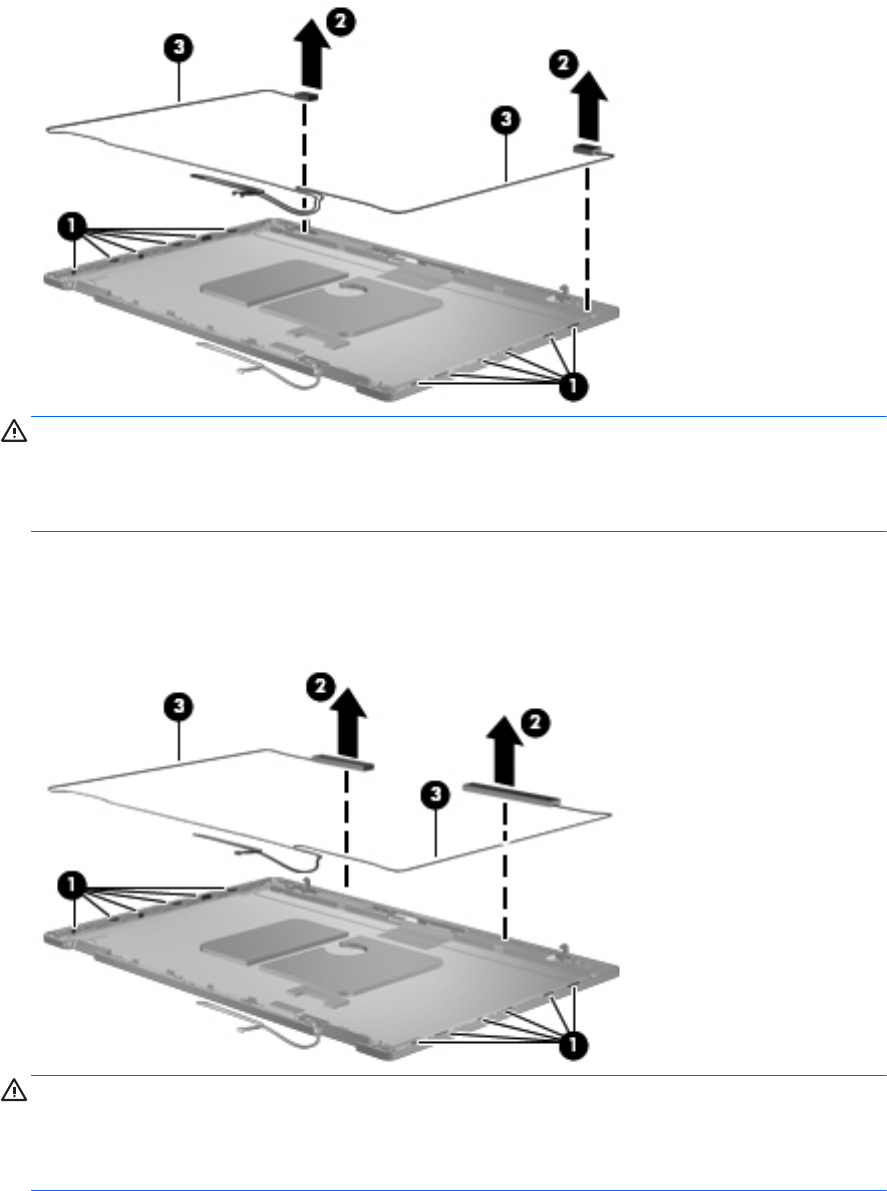 3
2
2
3
1
1

3
2
2
3
1
1