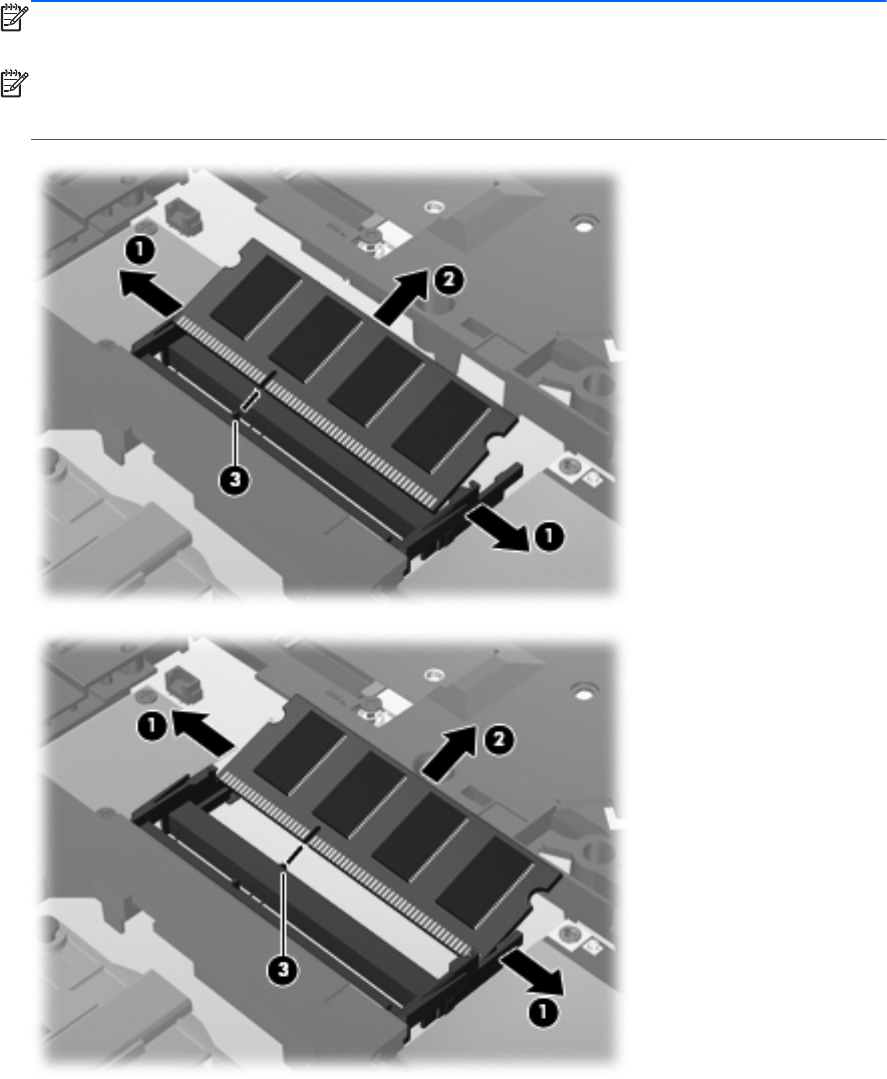 1
2
3
1

1
2
3
1