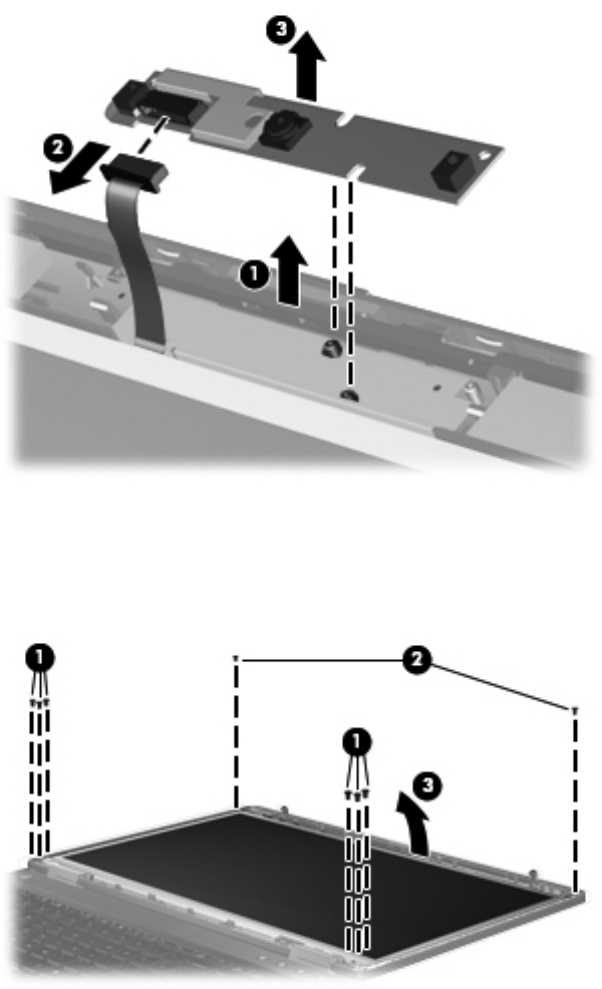 3
2
1
1
2
1
3