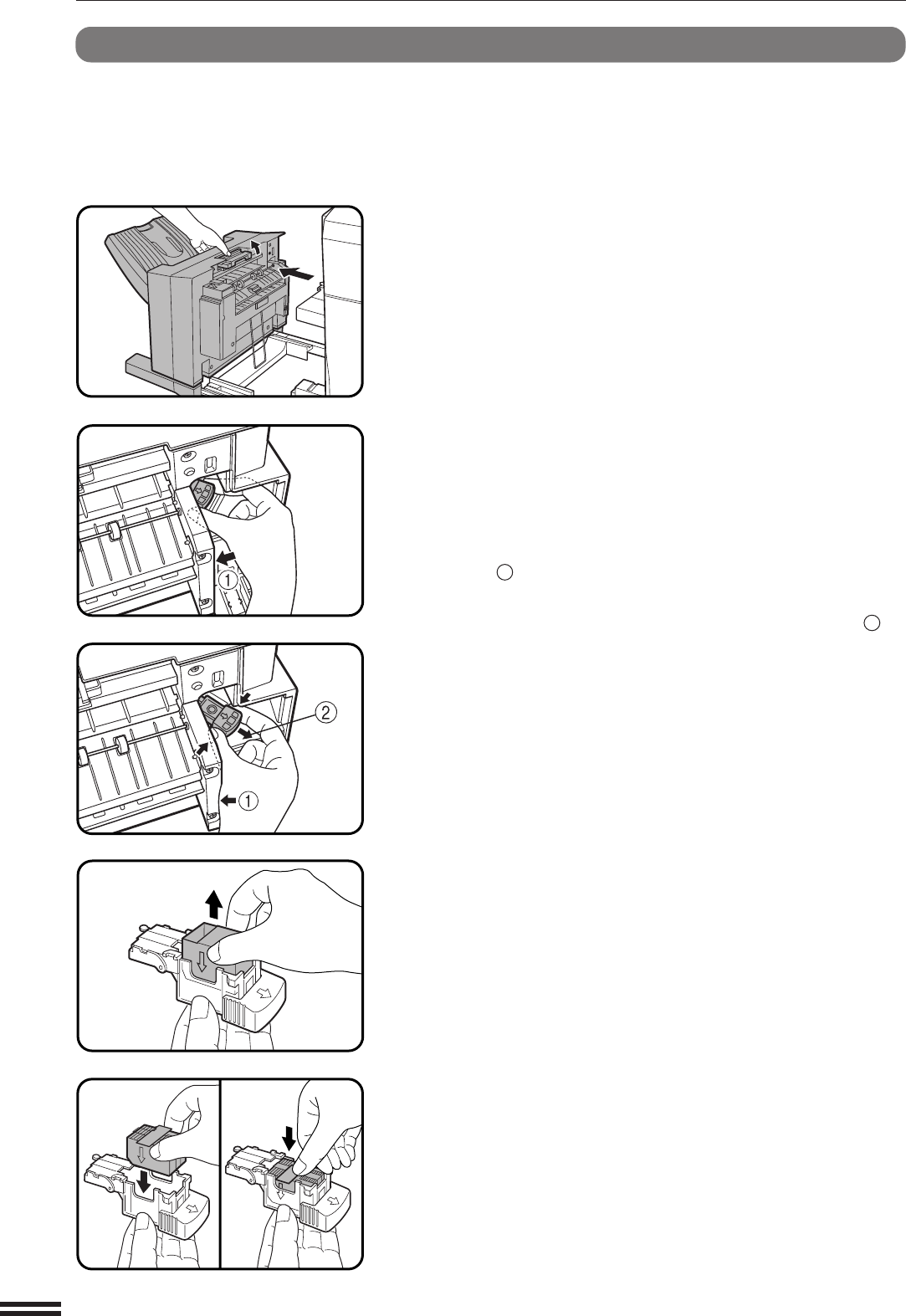 ①

②

①