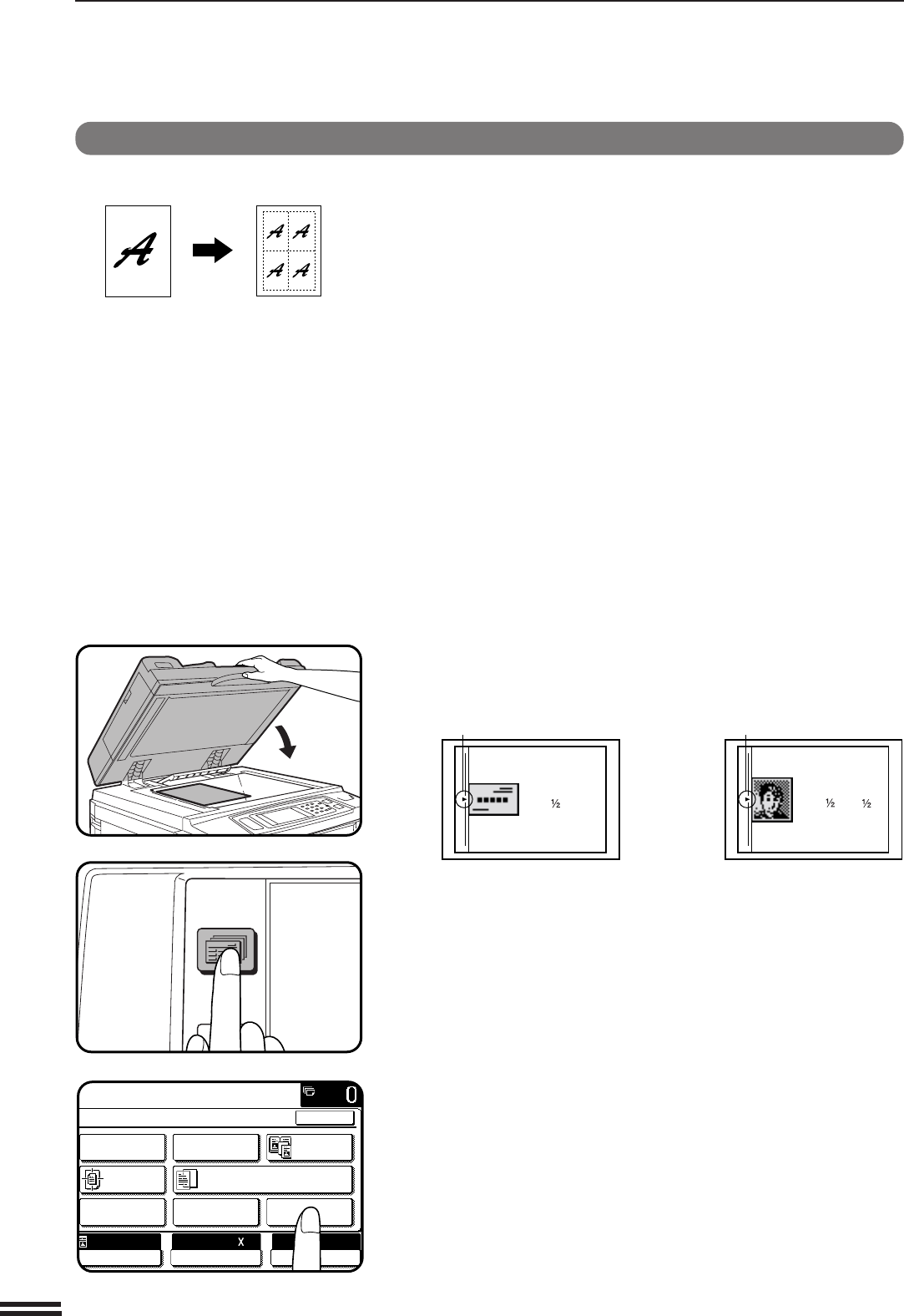 A

A A
A A

½

½ ½

0

X