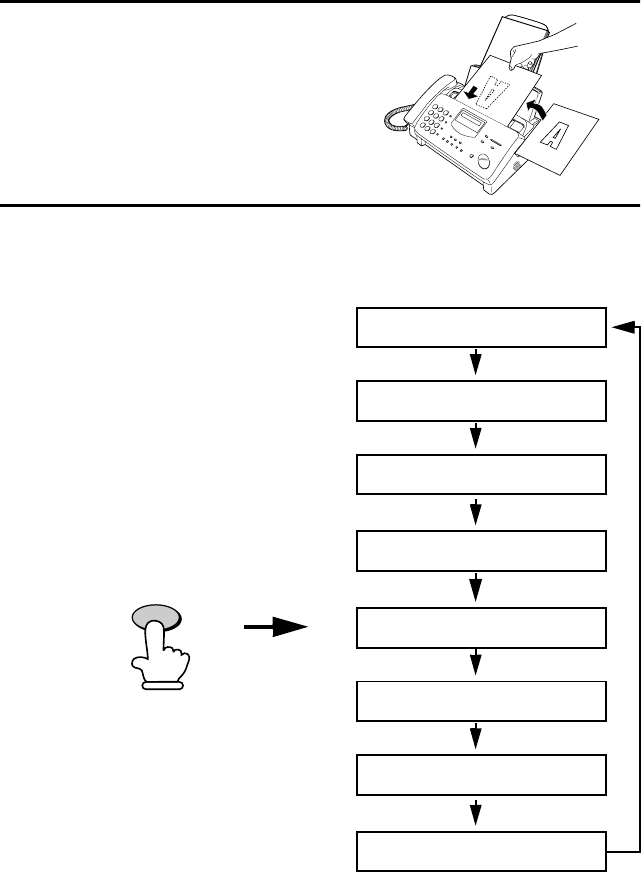 A