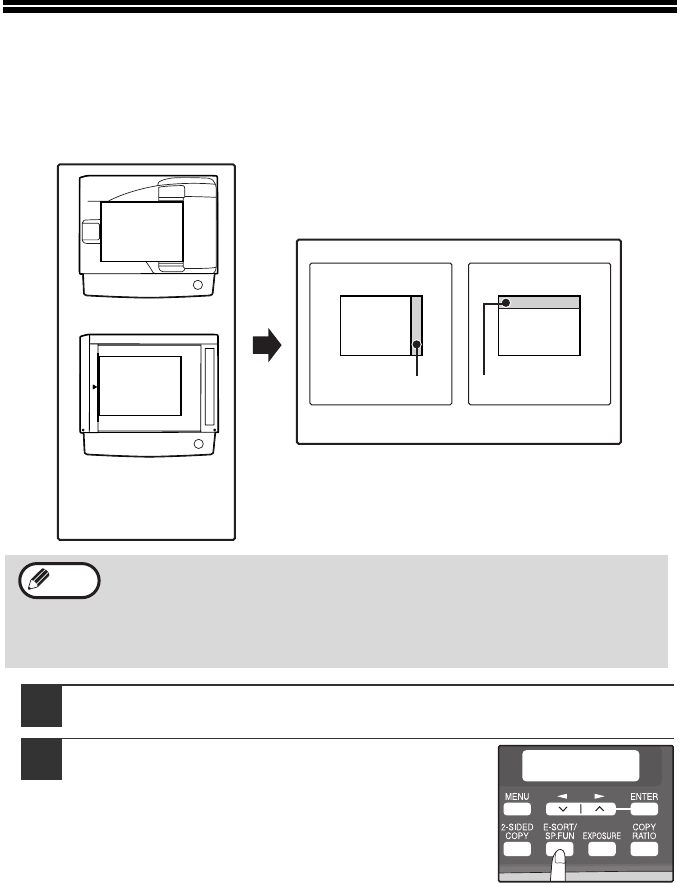 MENU

ENTER

2-SIDED COPY

E-SORT/ SP.FUN

EXPOSURE

COPY RATIO