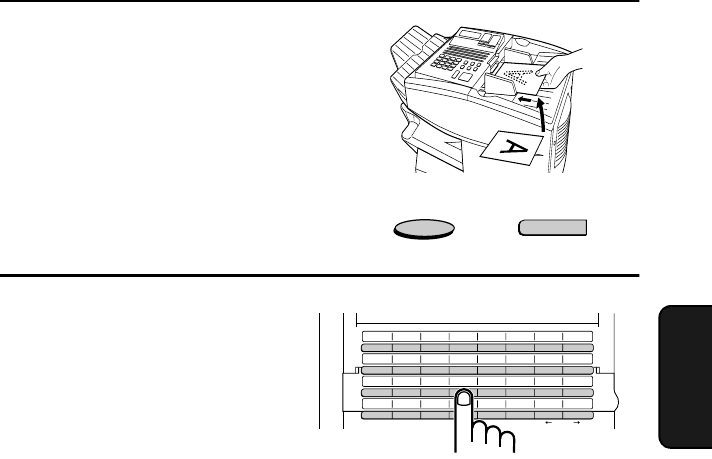 A