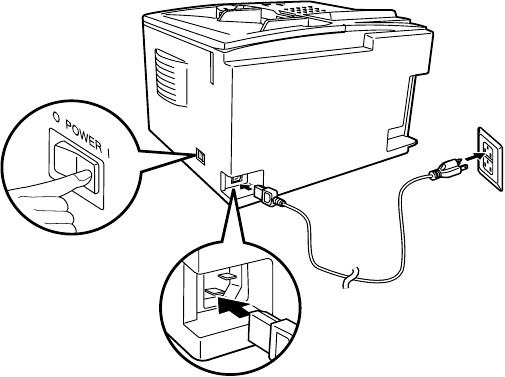 O POWER I