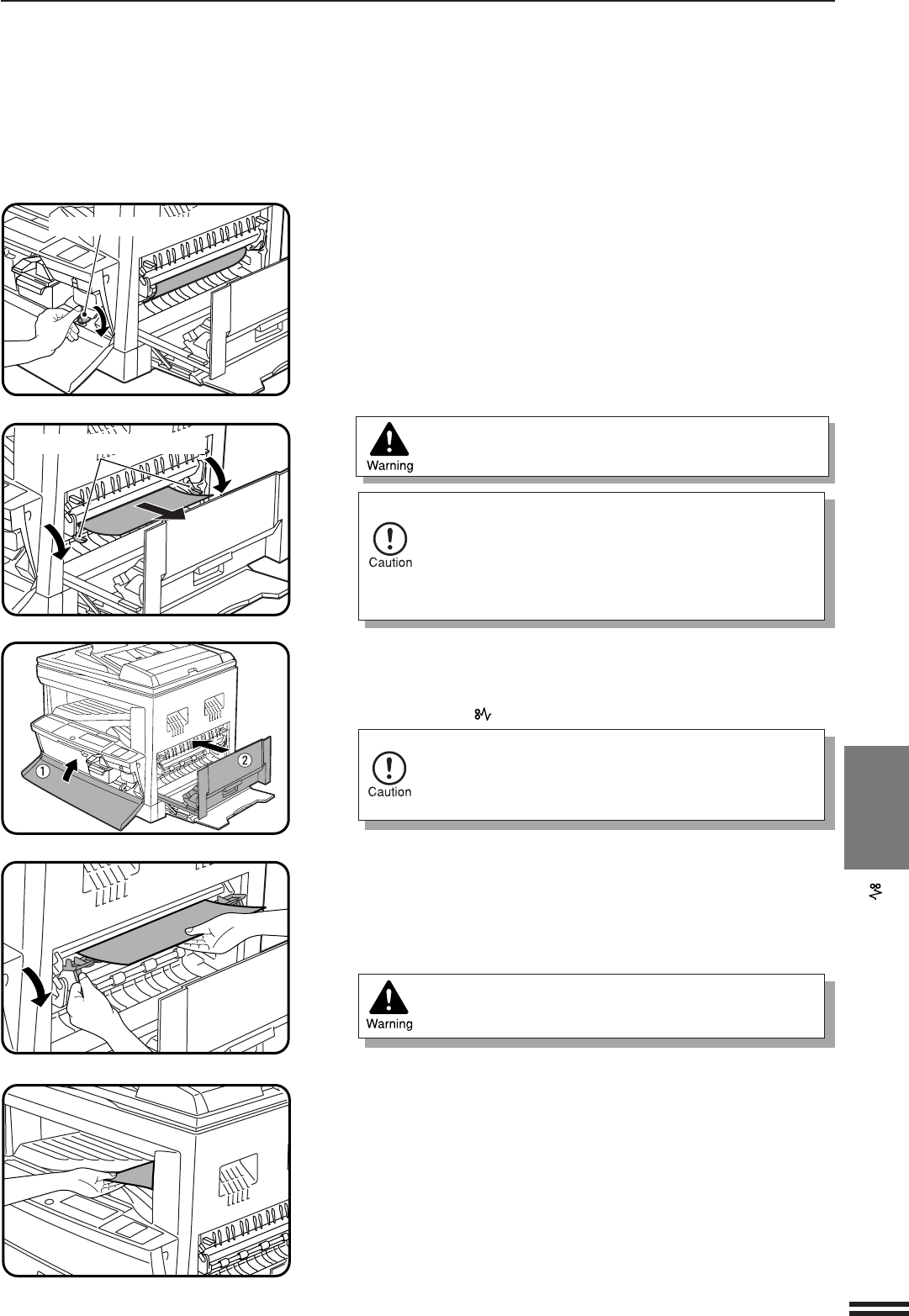 Warning

Caution

①

②

Caution

Warning