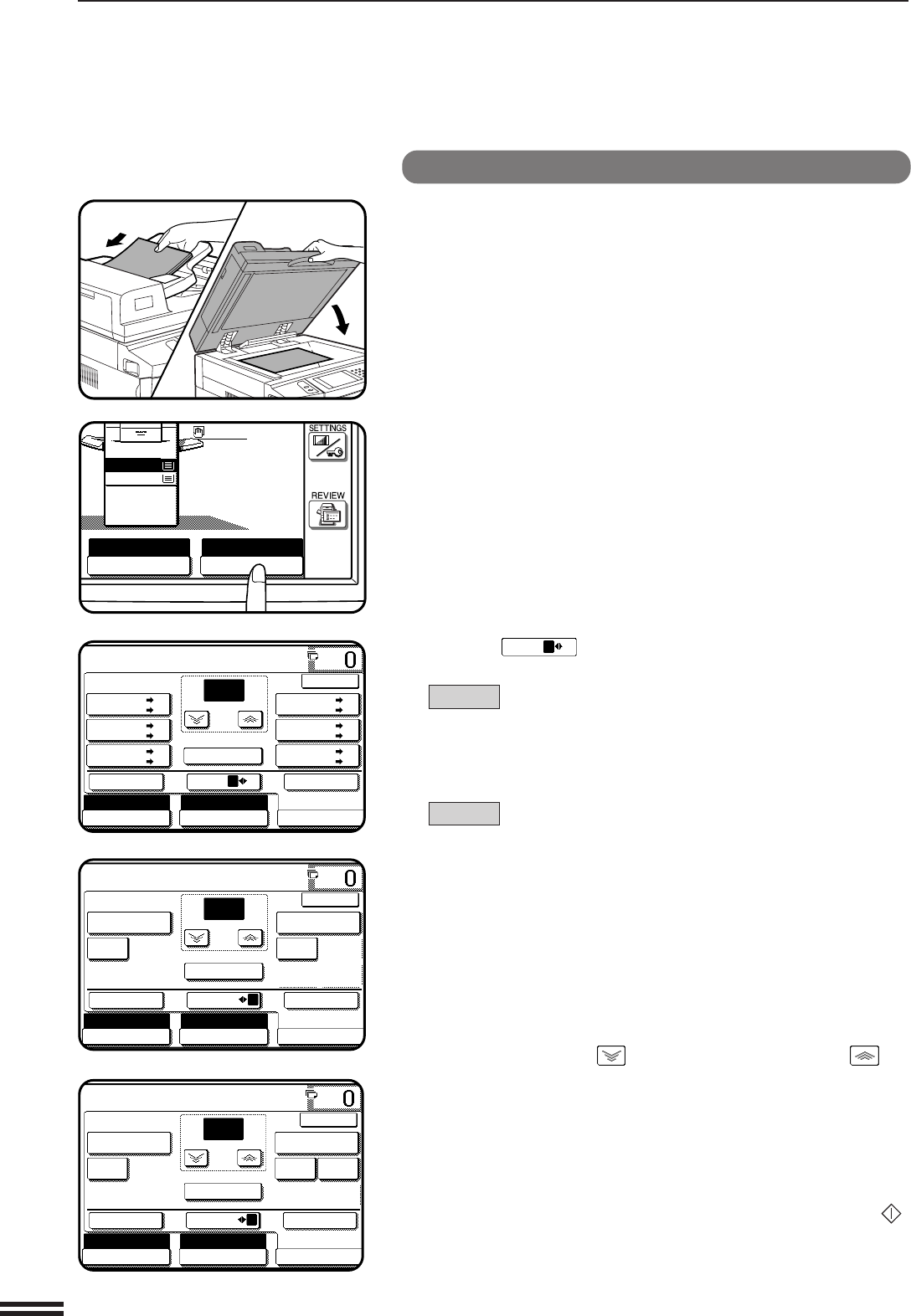 SETTINGS

REVIEW

0

0

0