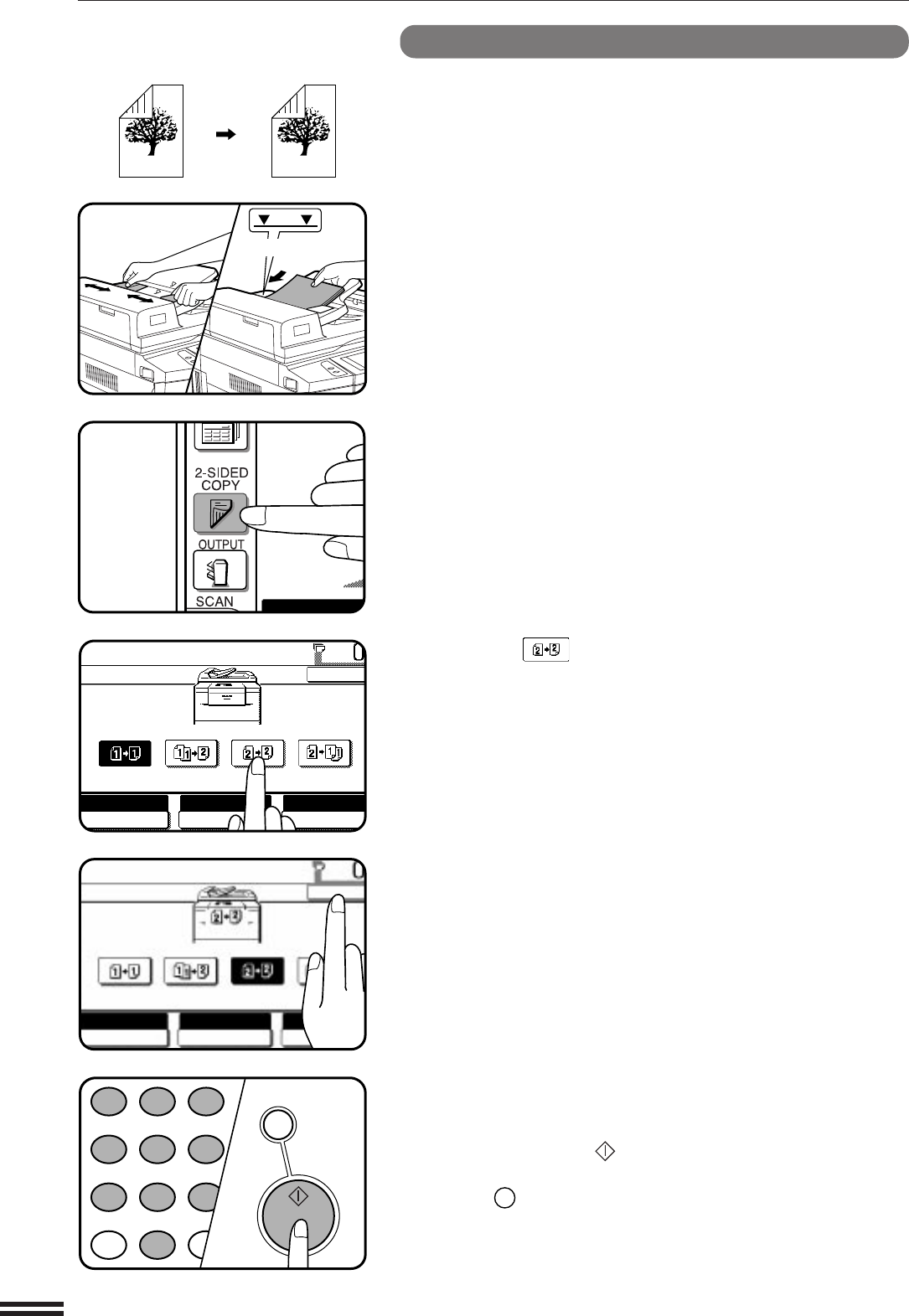 2-SIDED
COPY
OUTPUT
SCAN