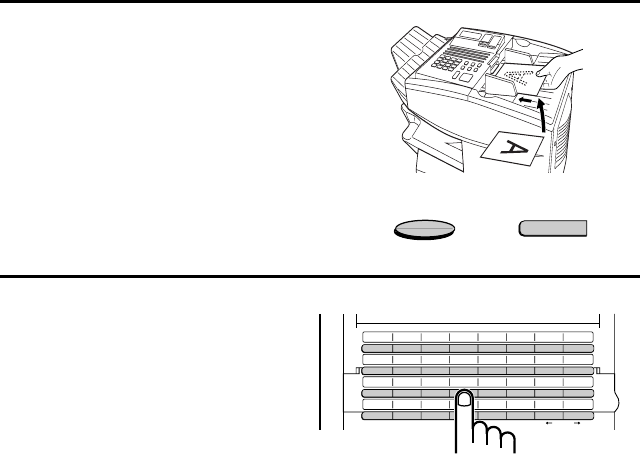 A