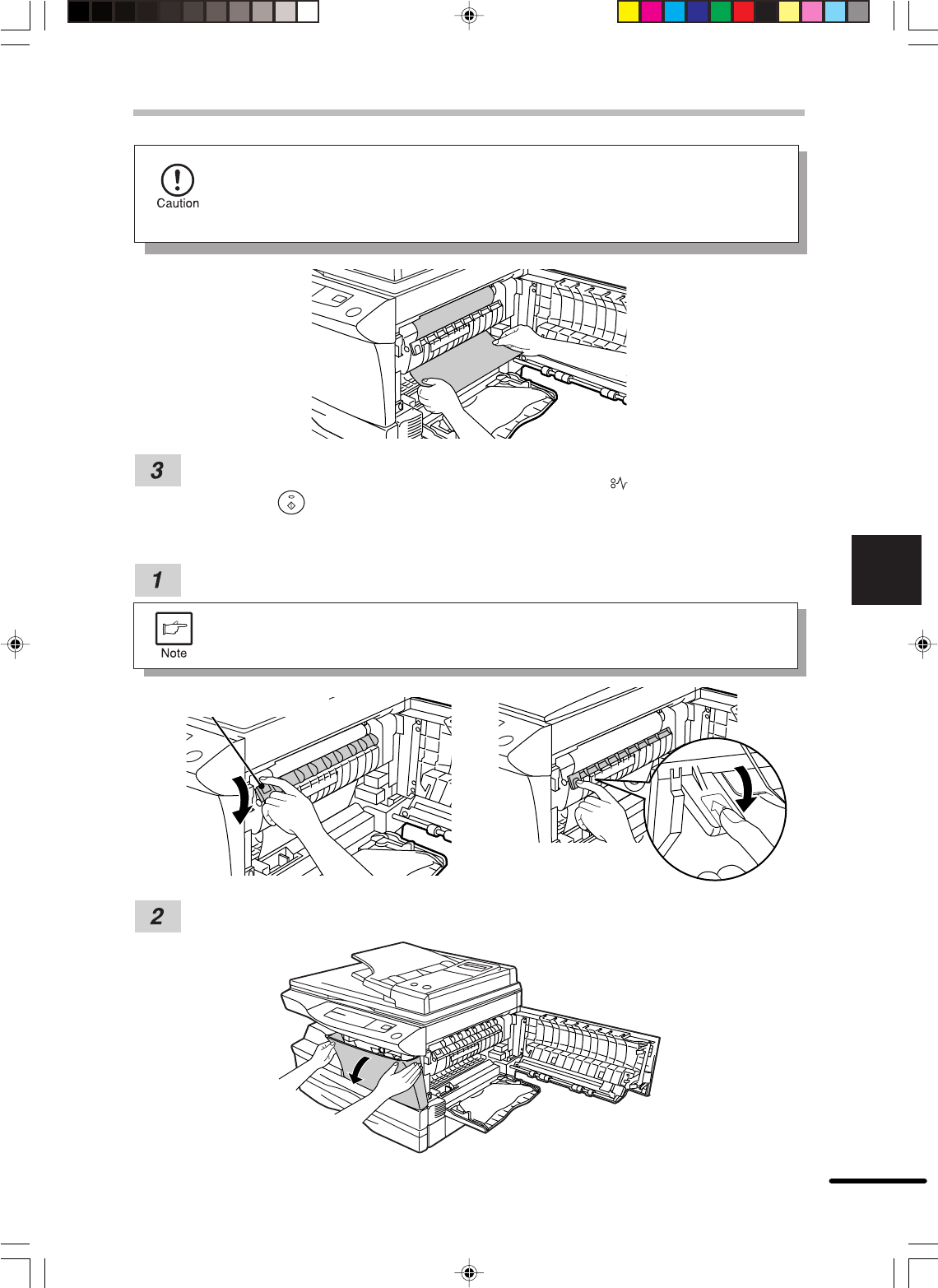 Caution

3

1

Note

2