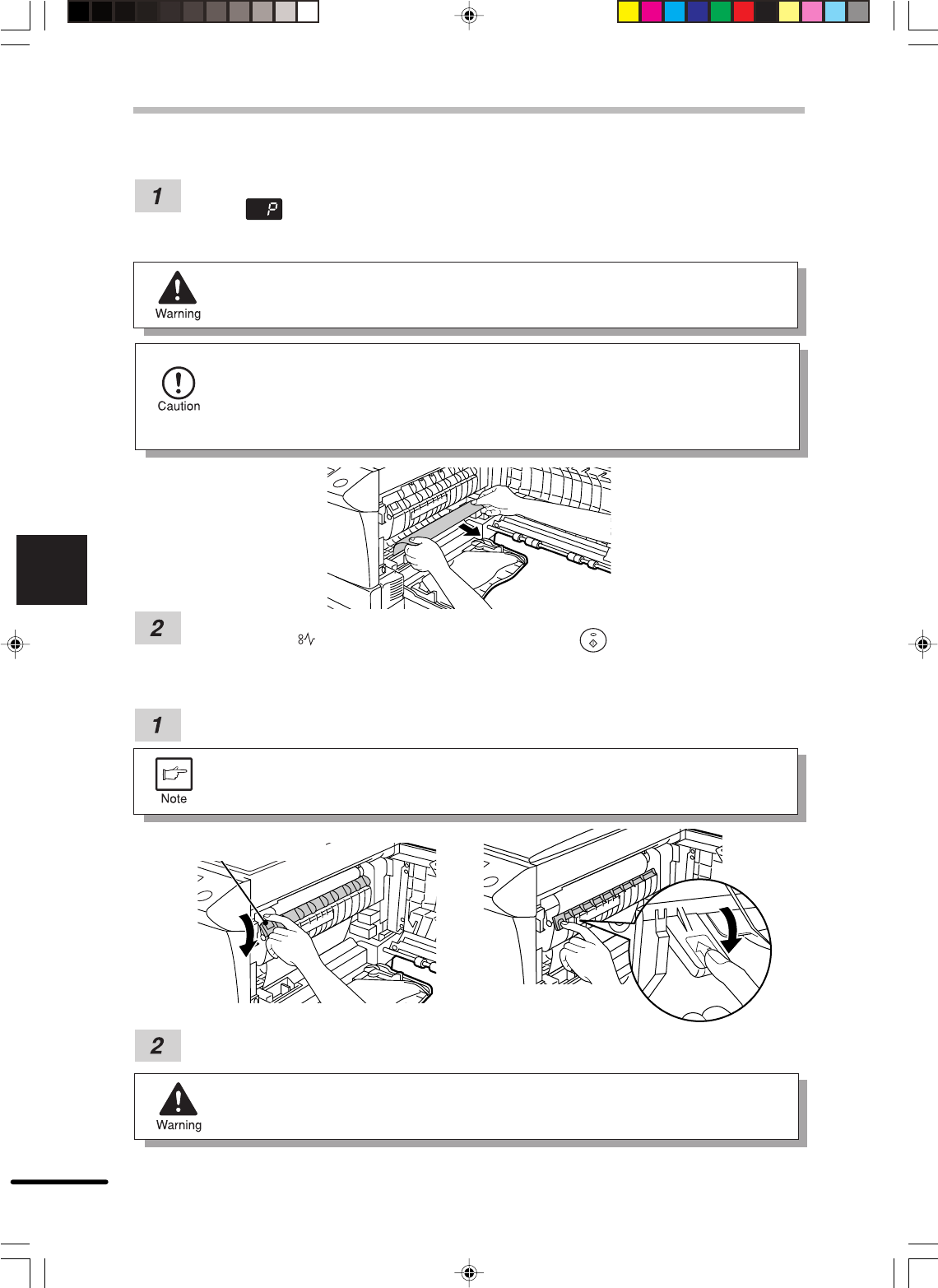 1

P

Warning

Caution

2

1

Note

2

Warning