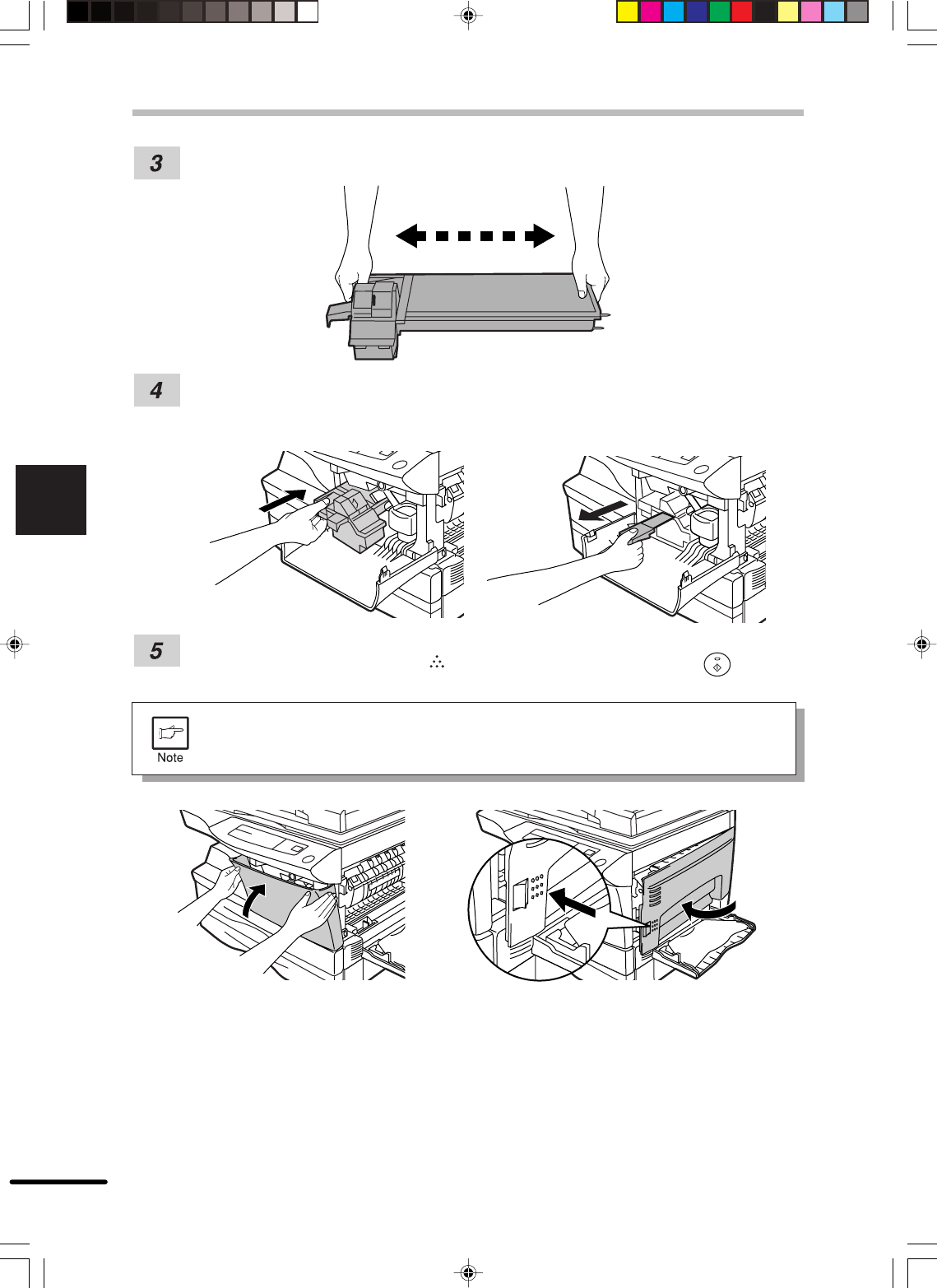 3

4

5

Note