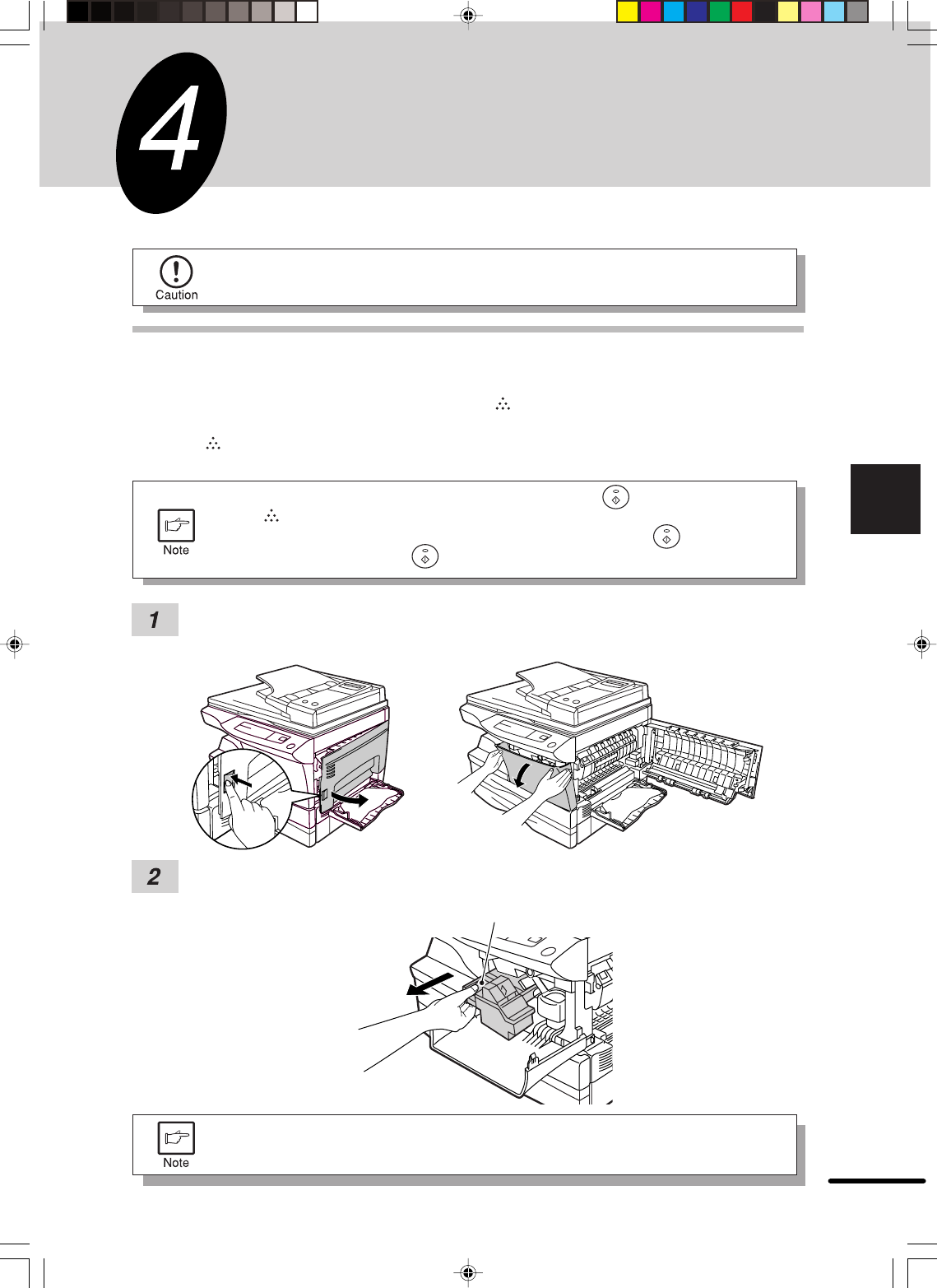 4

Caution

Note

1

2

Note