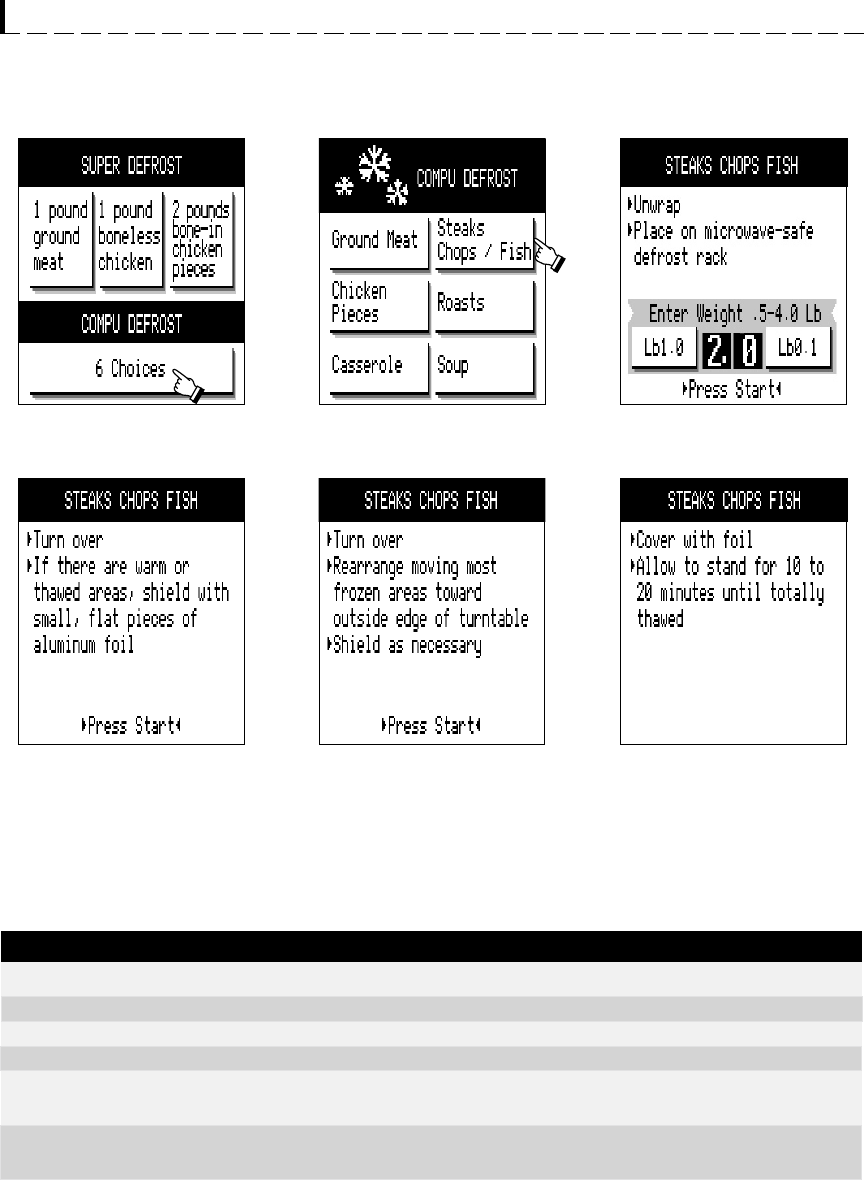 SUPER DEFROST

1 pound ground meat

1 pound boneless chicken

2 pounds bone-in chicken pieces

COMPU DEFROST

6 Choices

COMPU DEFROST

Ground Meat

Steaks Chops / Fish

Chicken Pieces

Roasts

Casserole

Soup

STEAKS CHOPS FISH

▸Unwrap
▸Place on microwave-safe defrost rack

Enter Weight .5-4.0 Lb

Lb1.0 2.0 Lb0.1

▸Press Start◂

STEAKS CHOPS FISH

▸Turn over
▸If there are warm or thawed areas, shield with small, flat pieces of aluminum foil

▸Press Start◂

STEAKS CHOPS FISH

▸Turn over
▸Rearrange moving most frozen areas toward outside edge of turntable
▸Shield as necessary

▸Press Start◂

STEAKS CHOPS FISH

▸Cover with foil
▸Allow to stand for 10 to 20 minutes until totally thawed