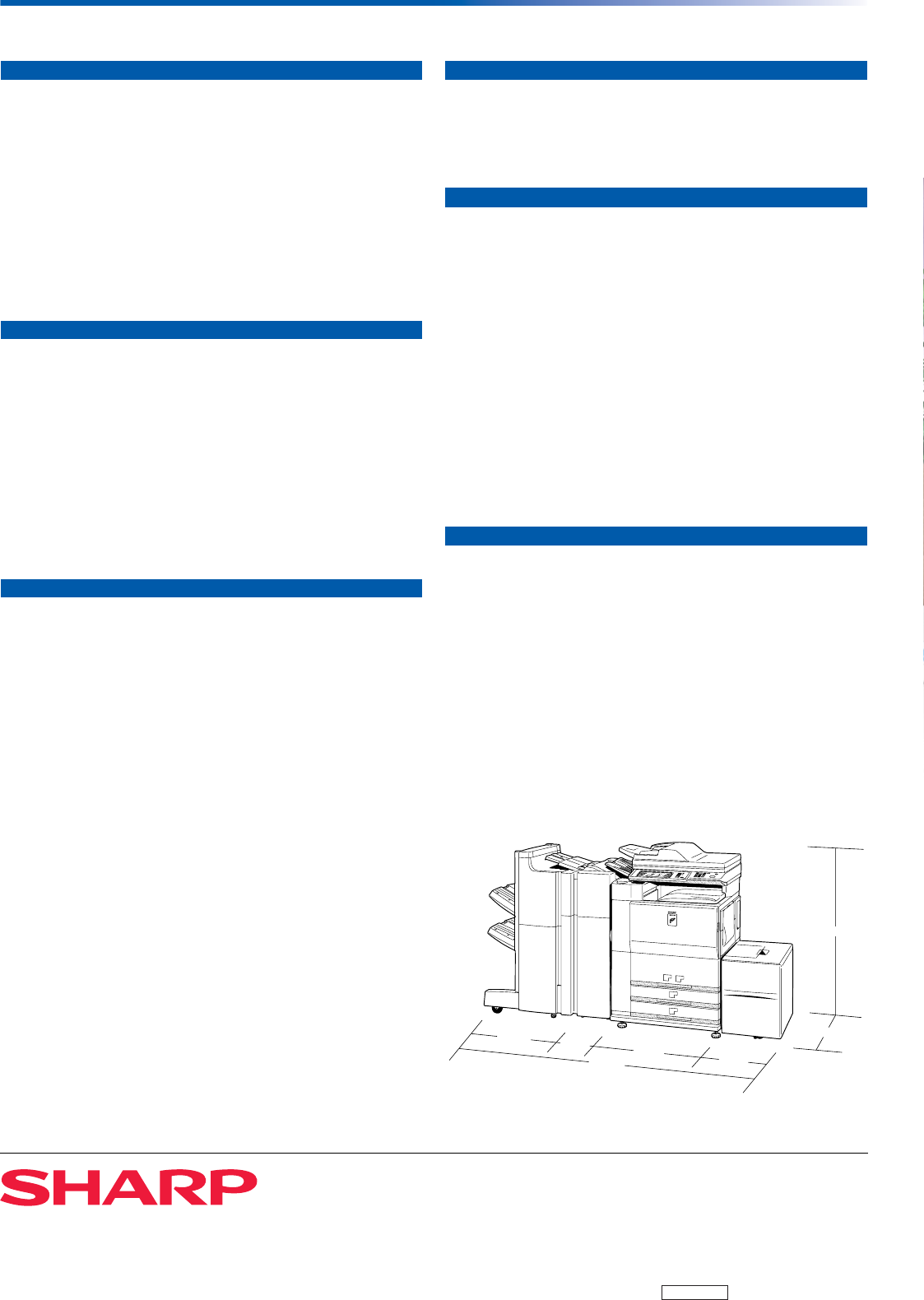 SHARP